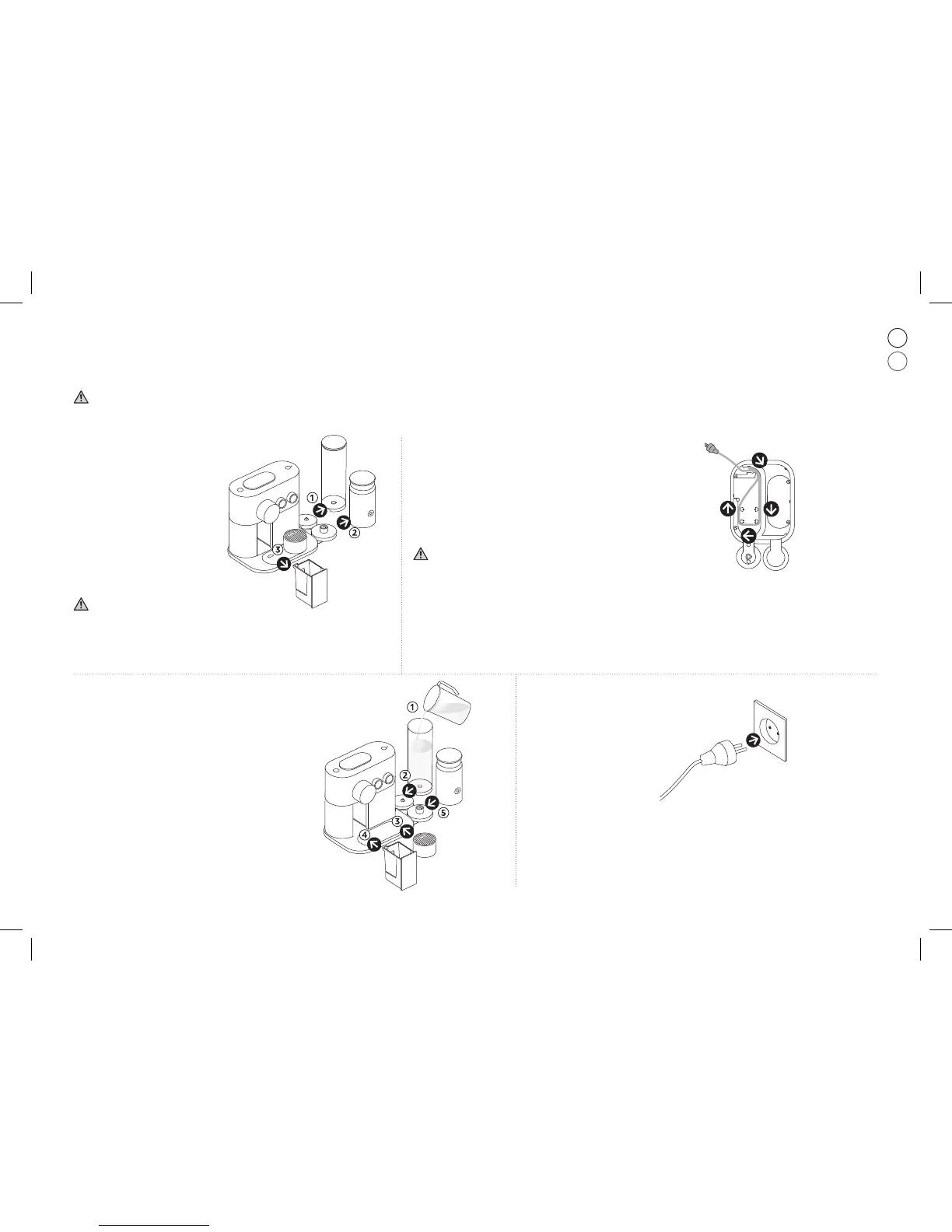 ①
②
③

①
②
③
④
⑤