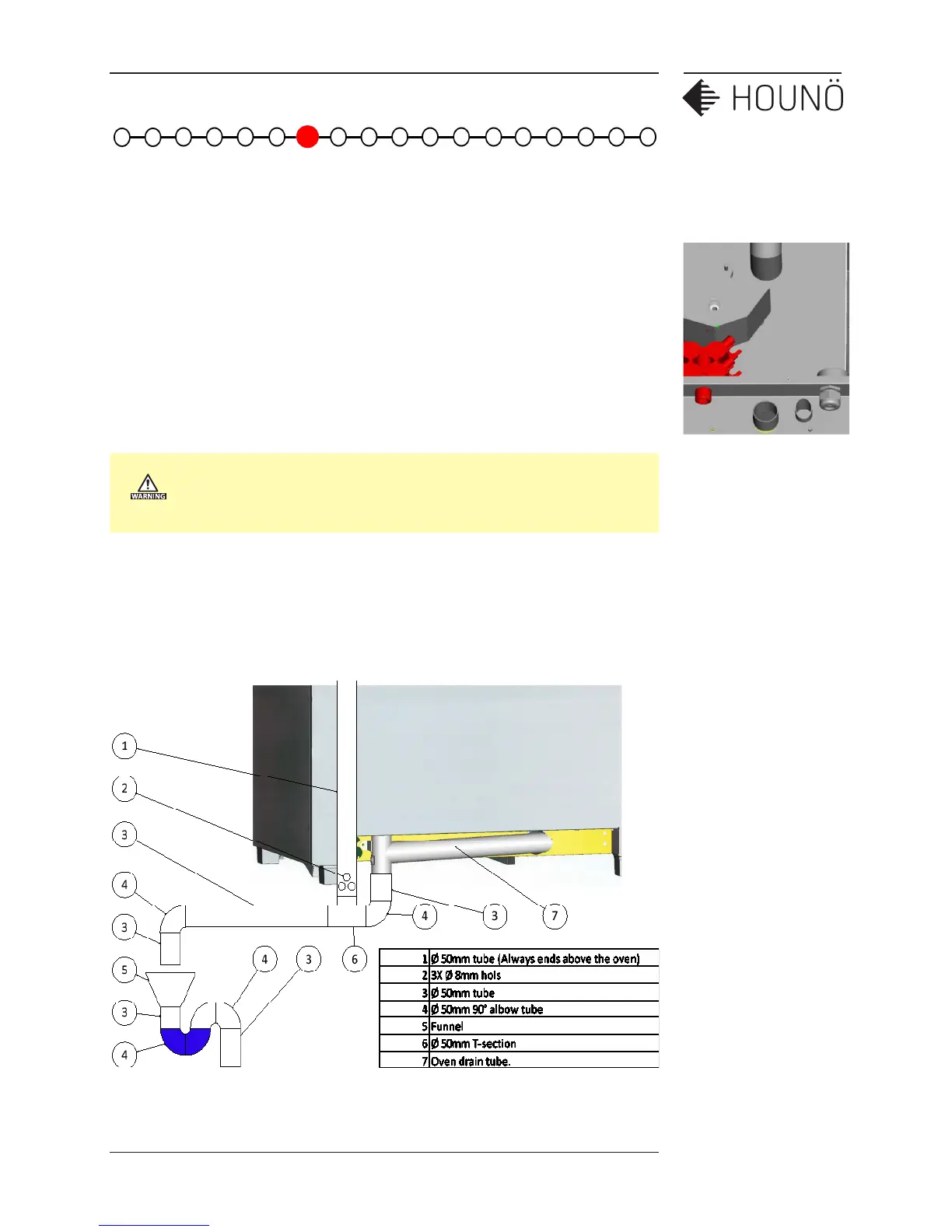 HOUNÖ

WARNING

1
2
3
4
3
5
3
4
4
3
6
4
3
7

| 1 | Ø 50mm tube (Always ends above the oven) |
|---|---|
| 2 | 3X Ø 8mm hols |
| 3 | Ø 50mm tube |
| 4 | Ø 50mm 90° albow tube |
| 5 | Funnel |
| 6 | Ø 50mm T-section |
| 7 | Oven drain tube. |