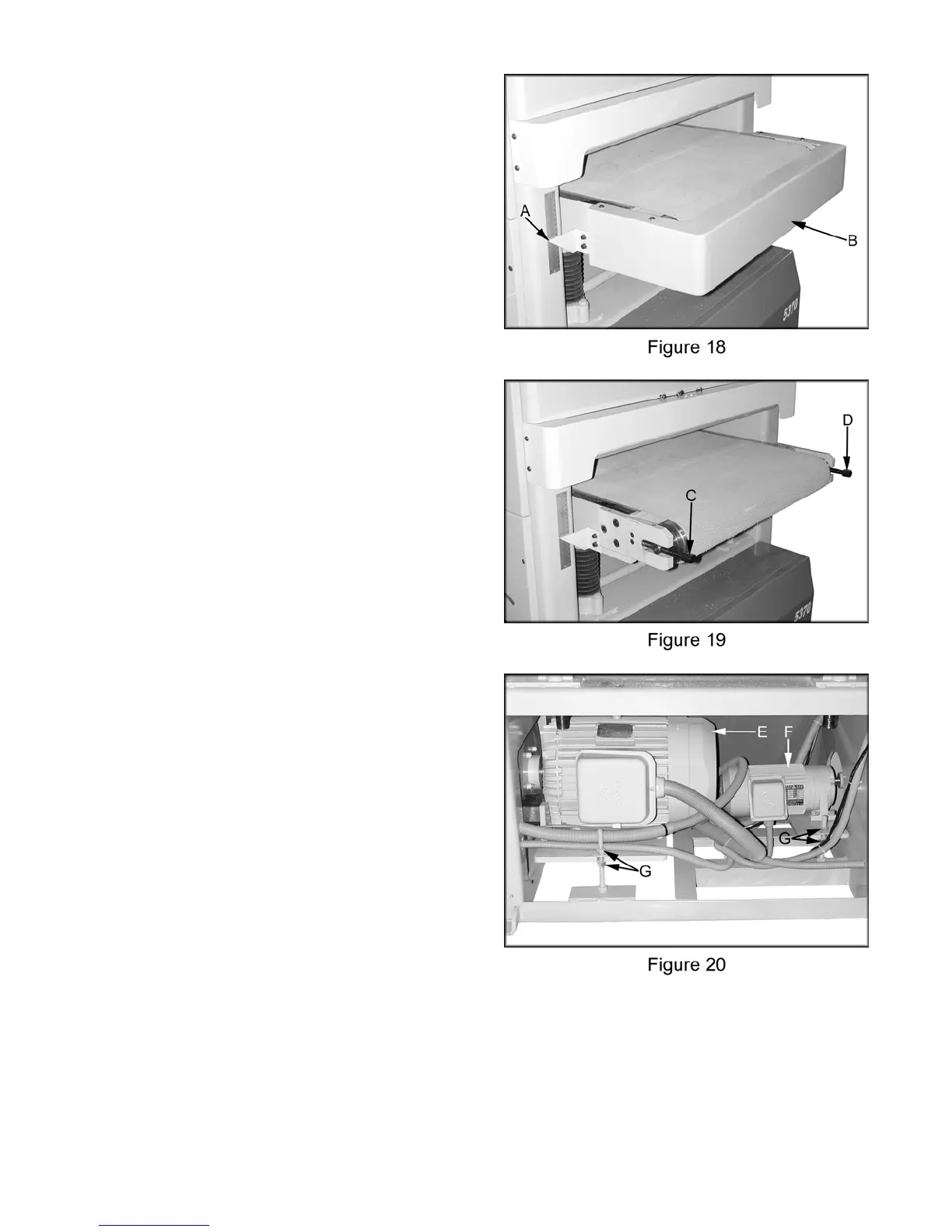 A

B

5370

Figure 18

D

C

5370

Figure 19

E

F

G

G

Figure 20