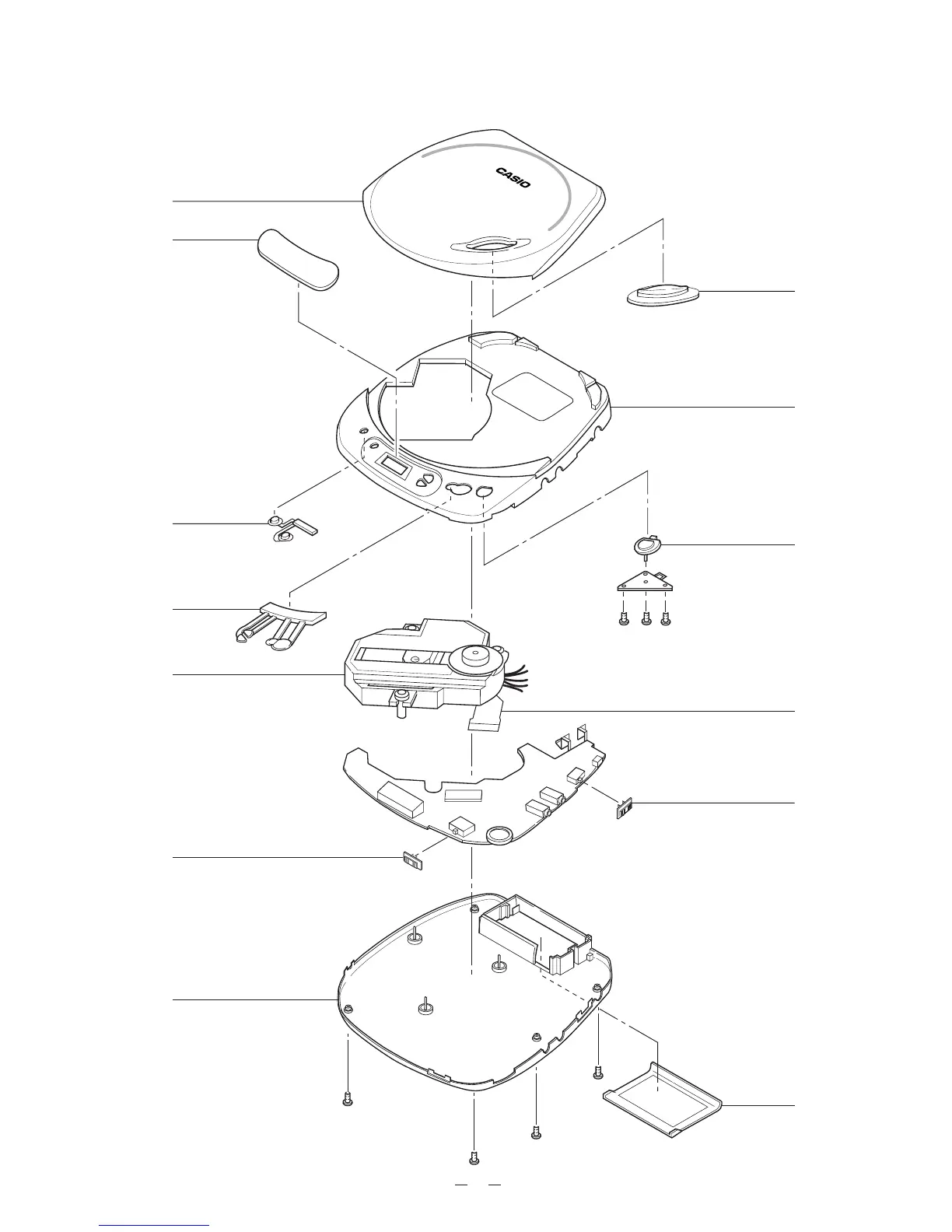 CASIO