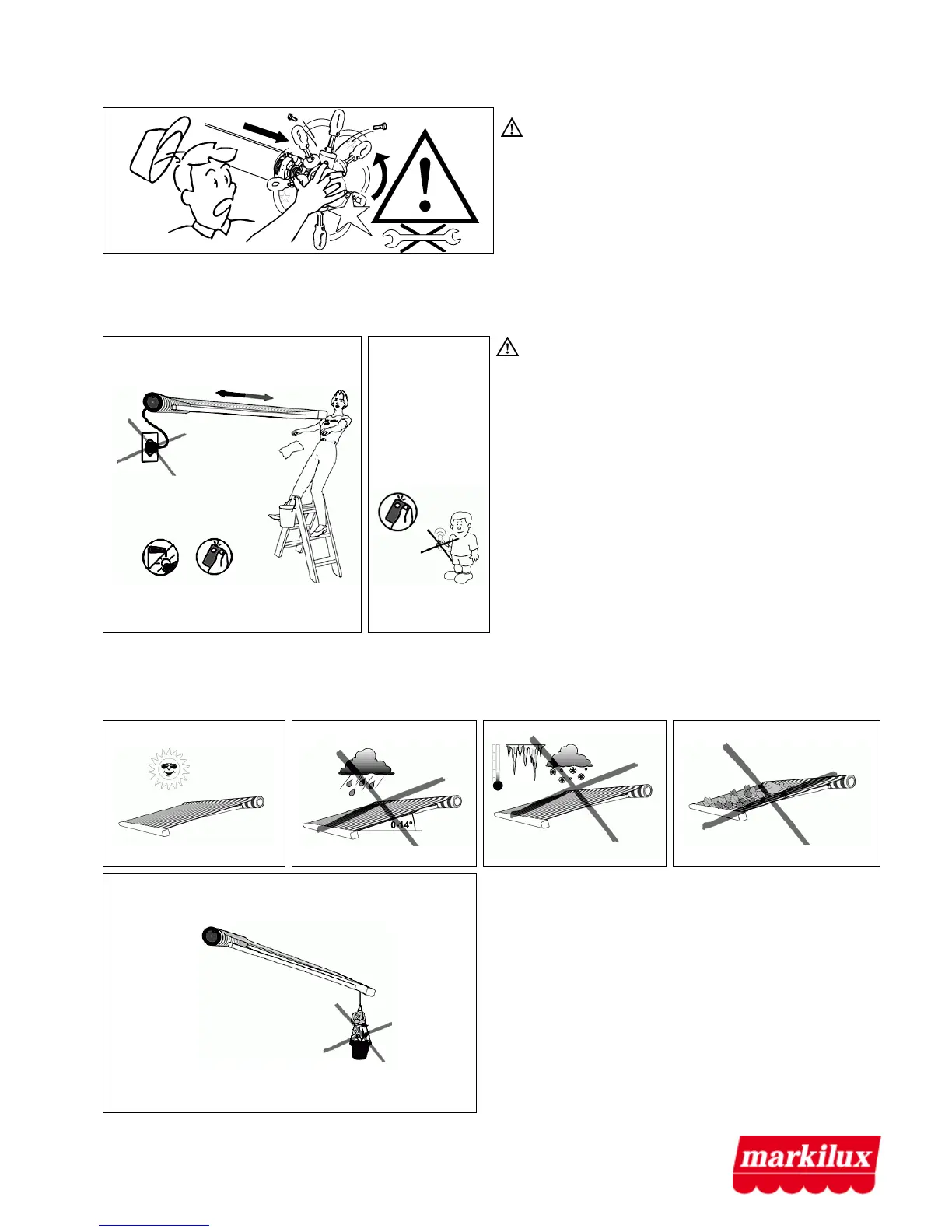 0-14°

markilux