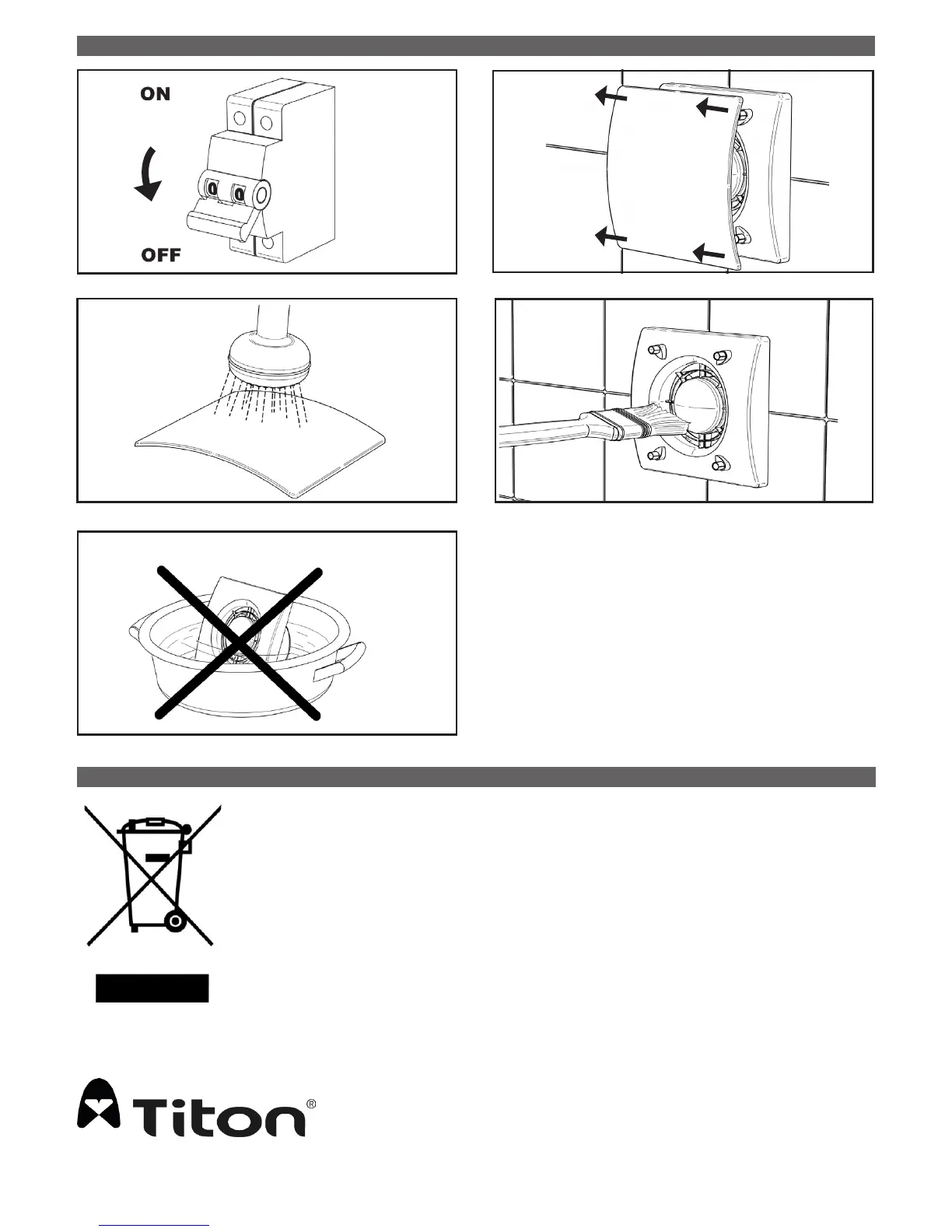 ON

OFF

Titon®