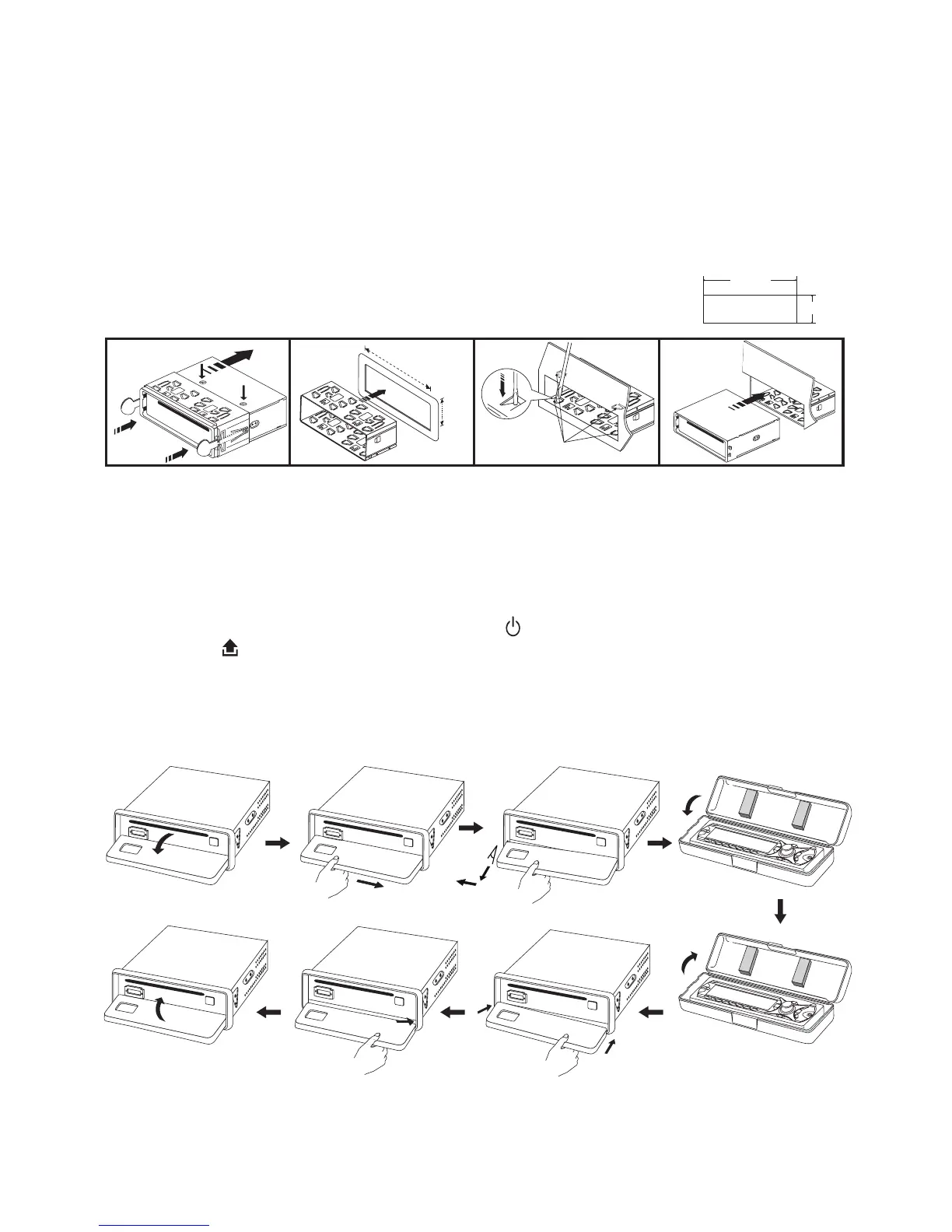 A