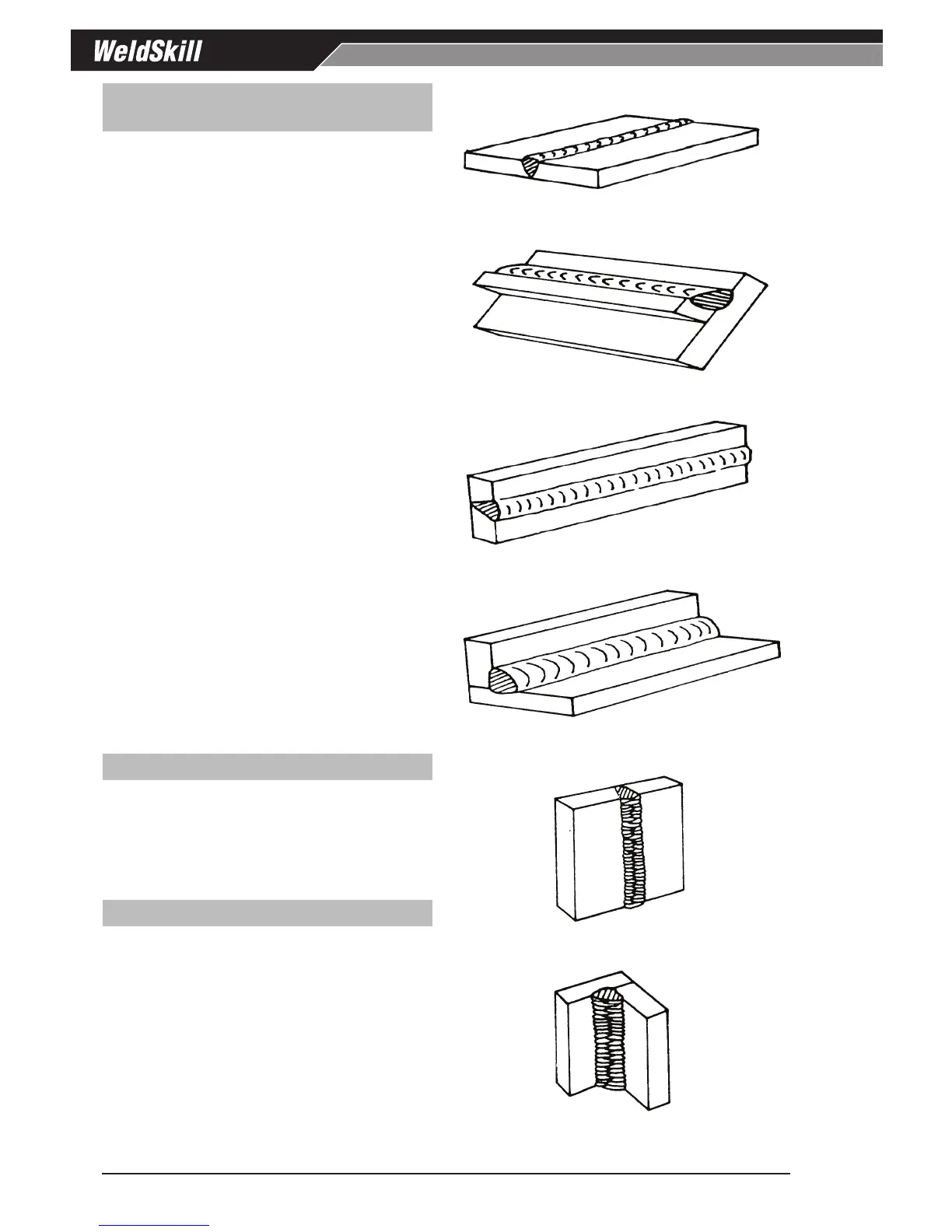 WeldSkill