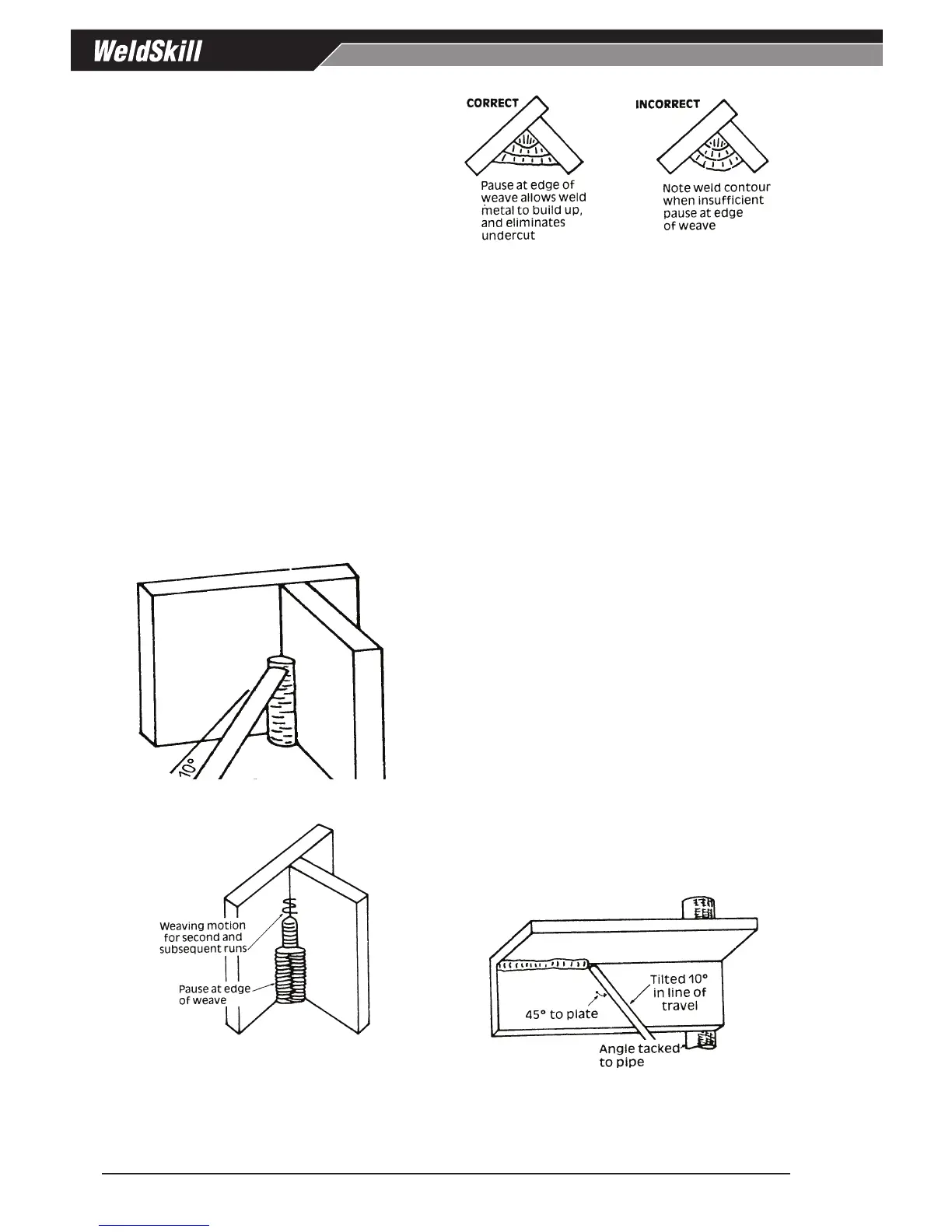 WeldSkill

CORRECT

Pause at edge of weave allows weld metal to build up, and eliminates undercut

INCORRECT

Note weld contour when insufficient pause at edge of weave

10°

Weaving motion for second and subsequent runs

Pause at edge of weave

Tilted 10° in line of travel

45° to plate

Angle tacked to pipe