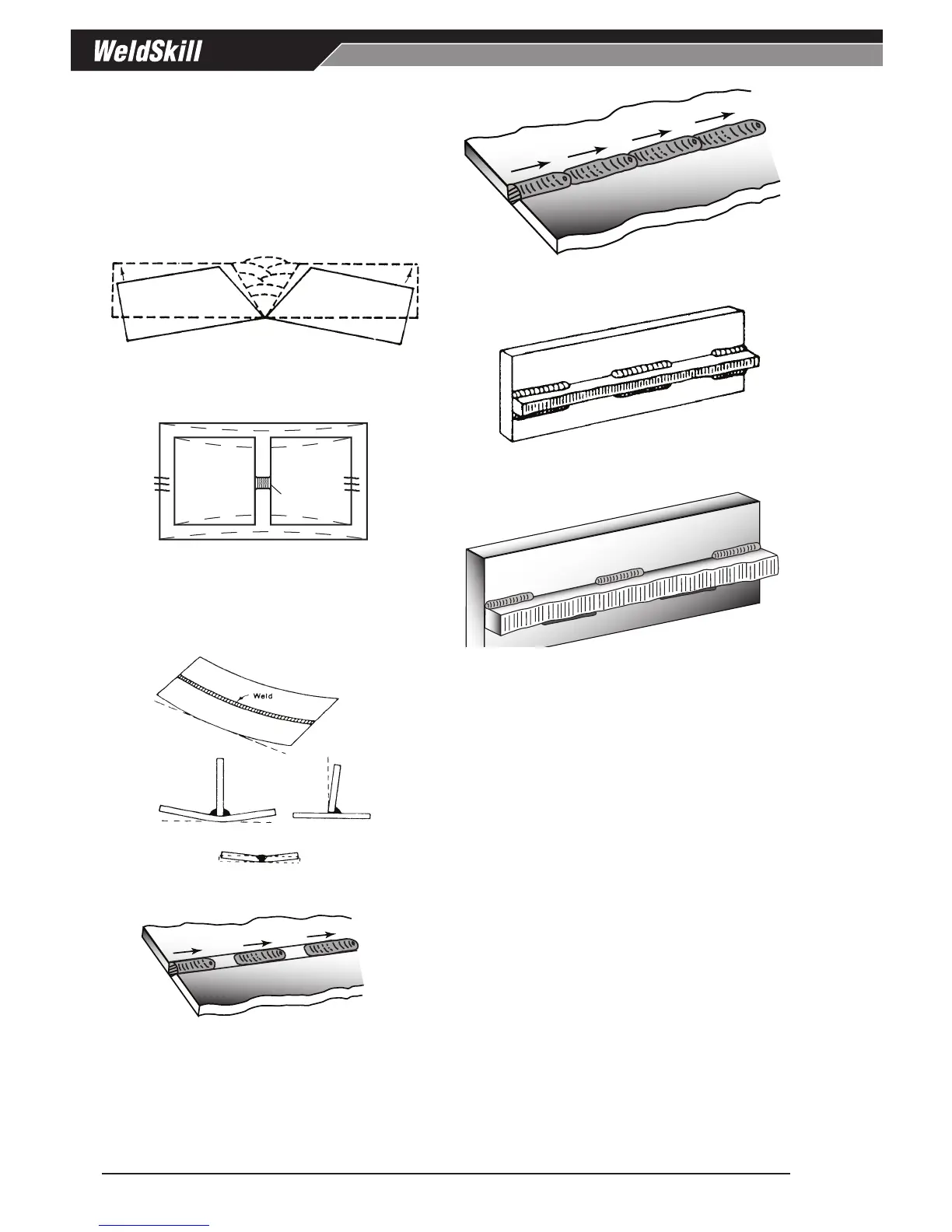 WeldSkill

Weld