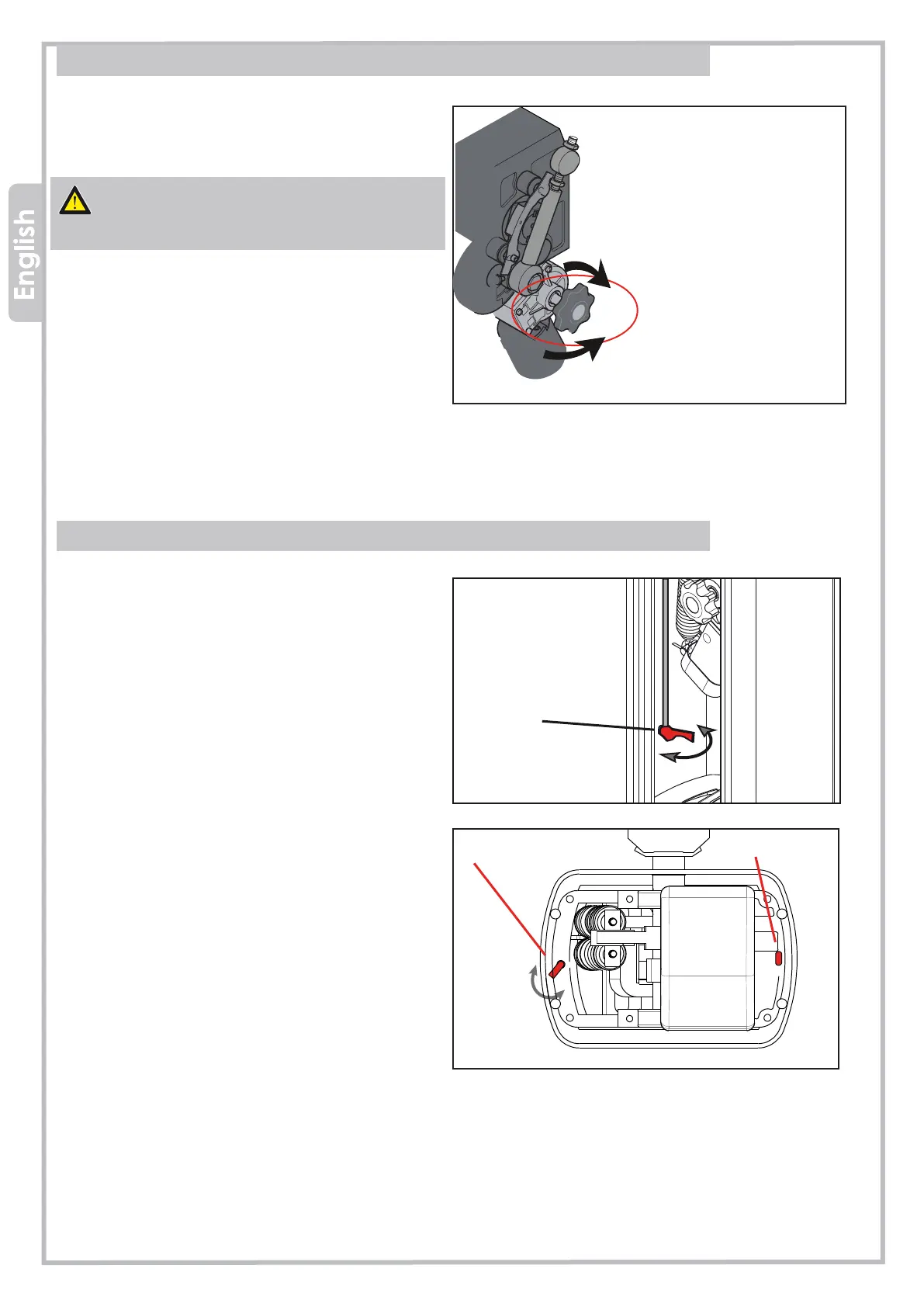 English