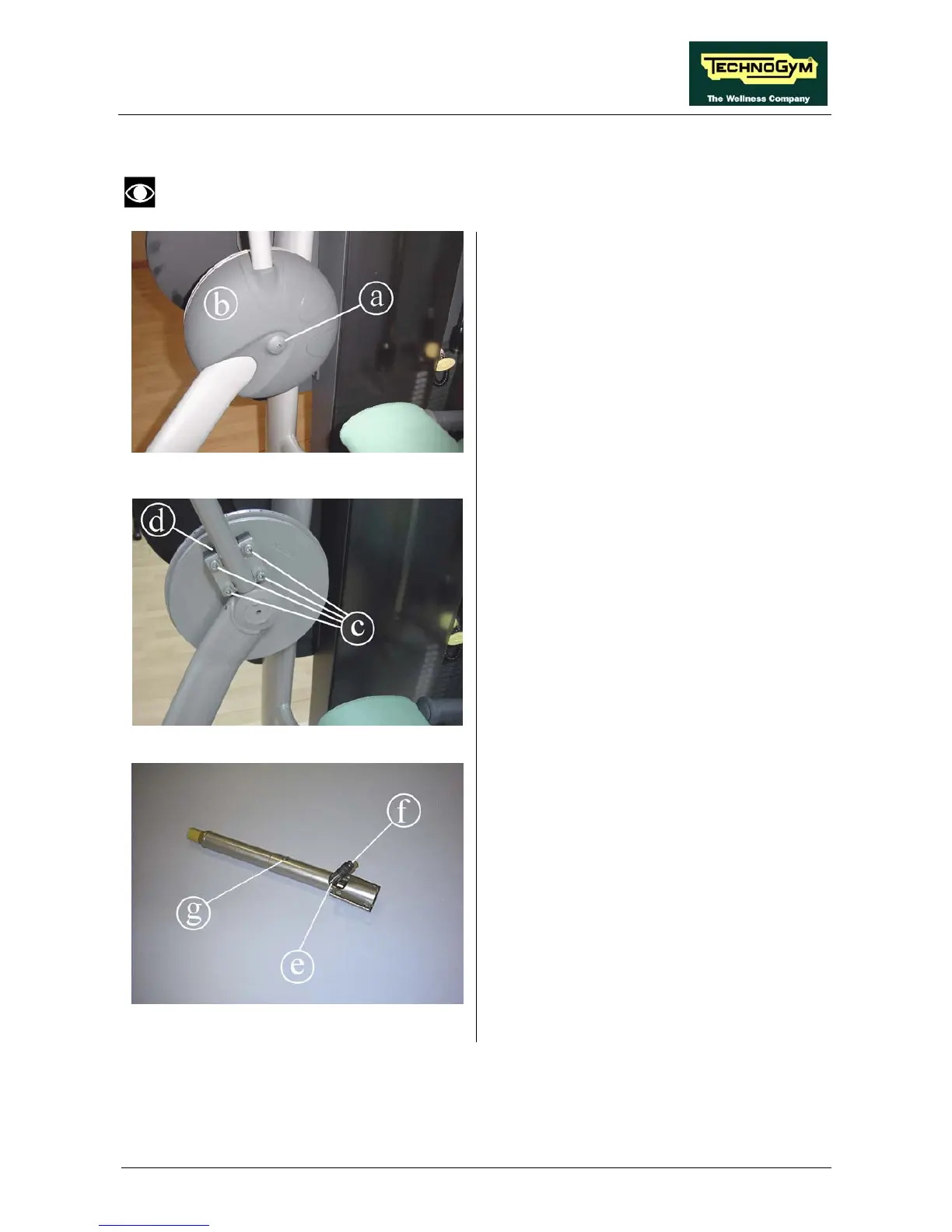 TECHNOGYM
The Wellness Company

b
a

d
c

f
g
e