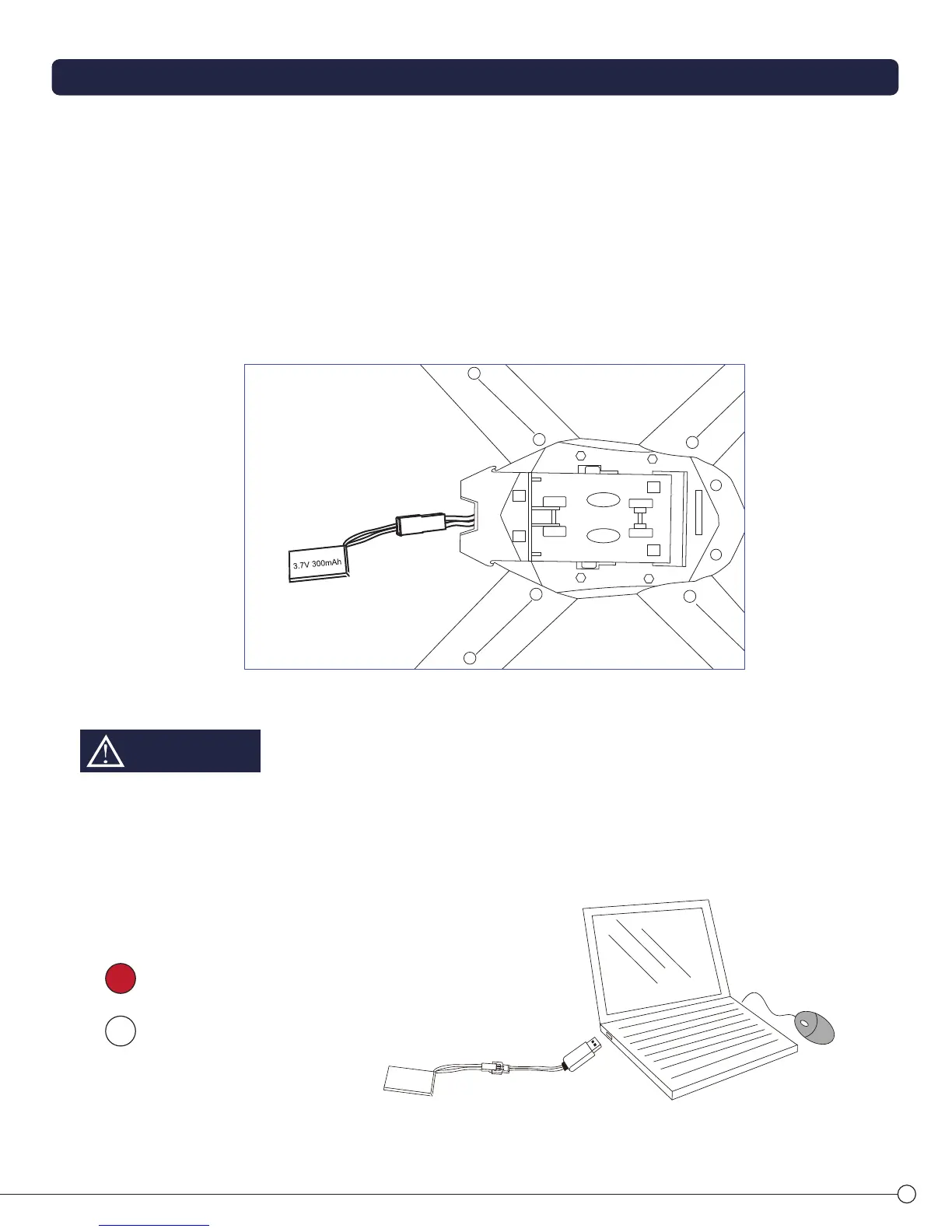 3.7V 300mAh