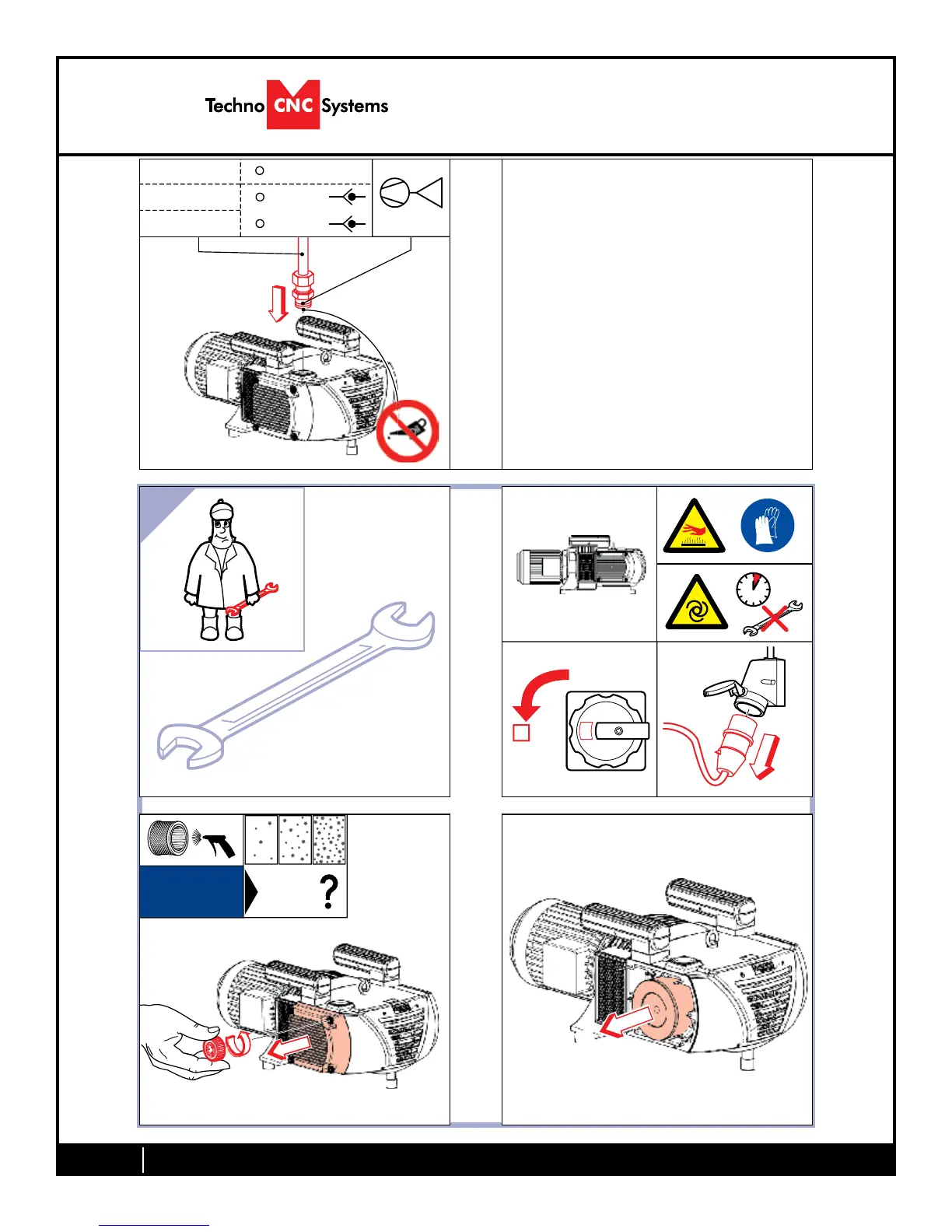 Techno CNC Systems

?