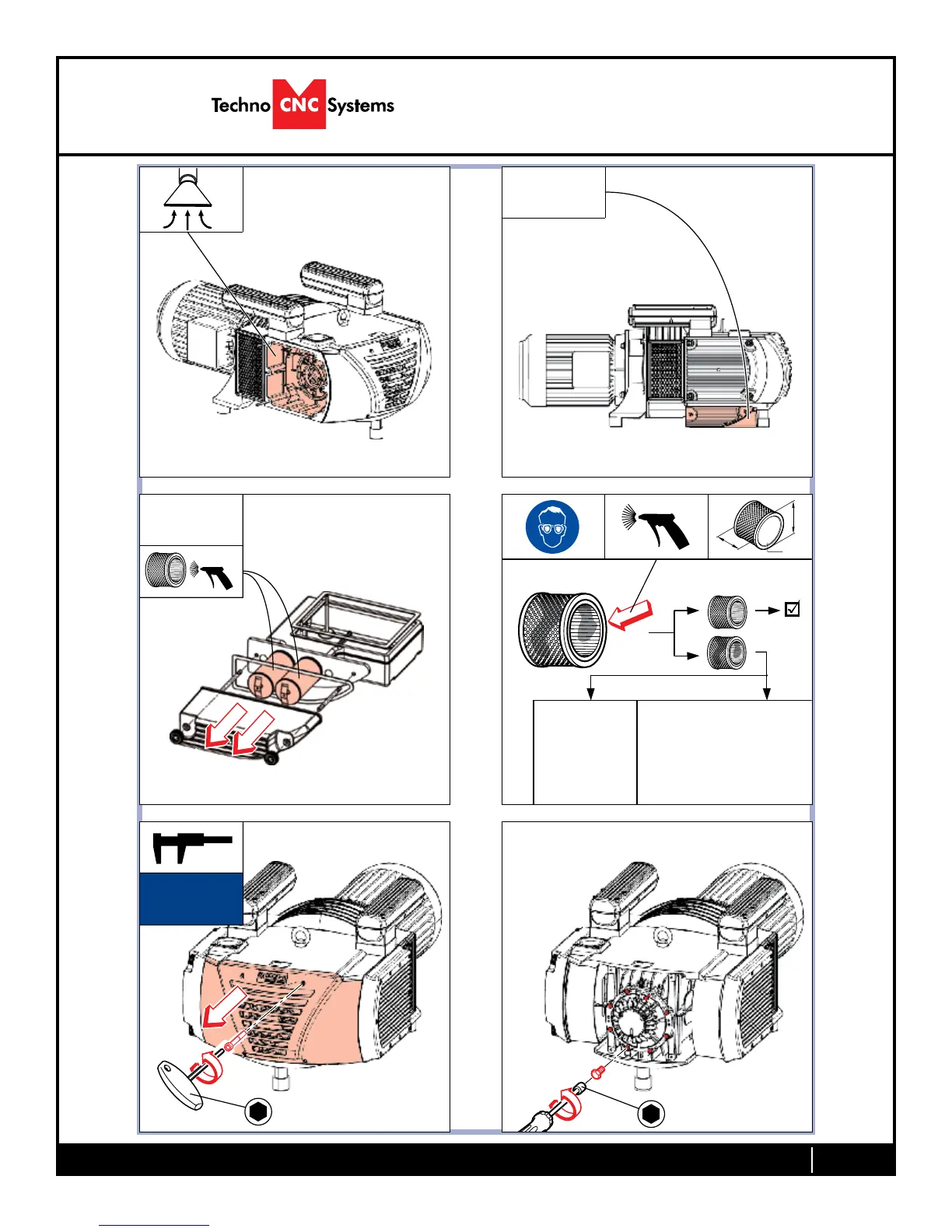 Techno CNC Systems