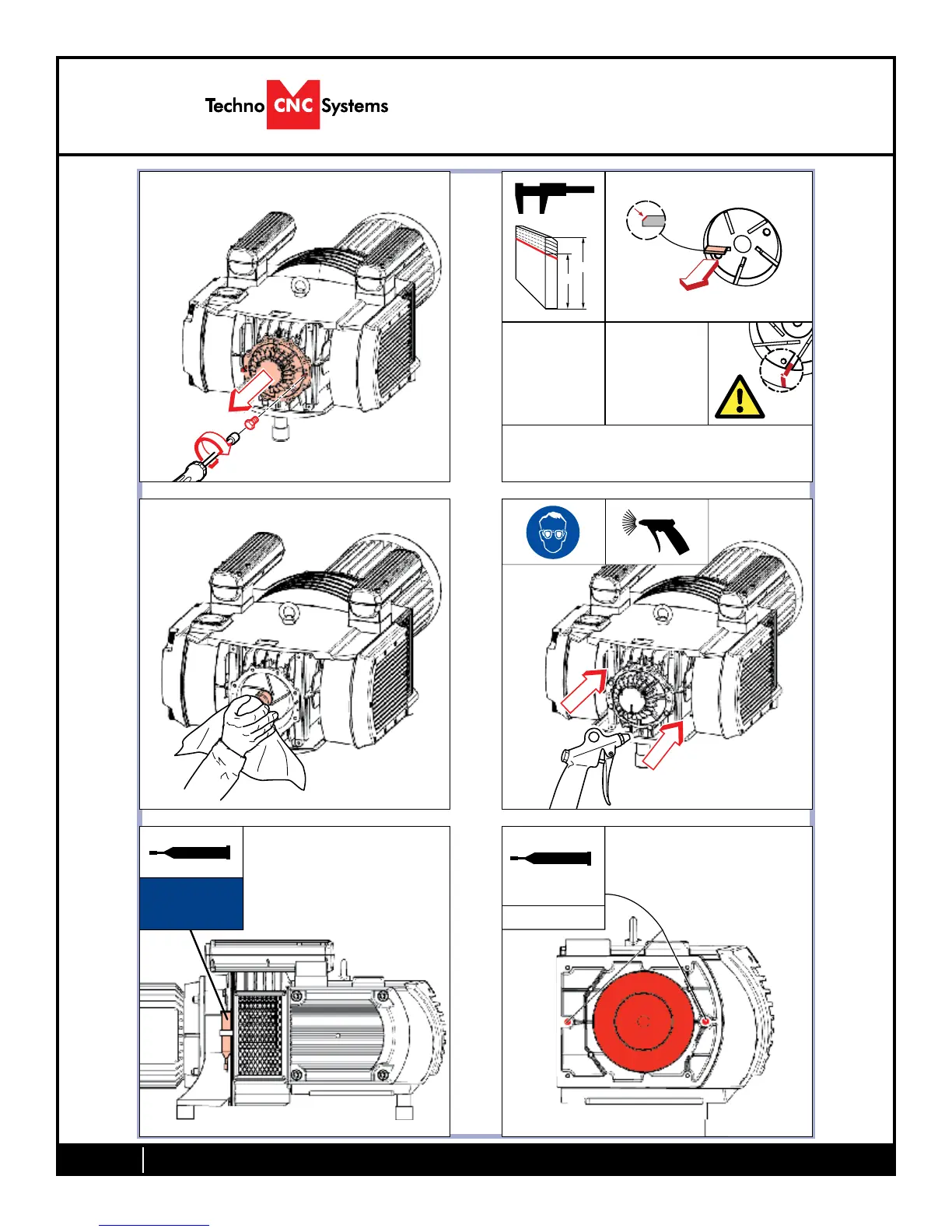 Techno CNC Systems