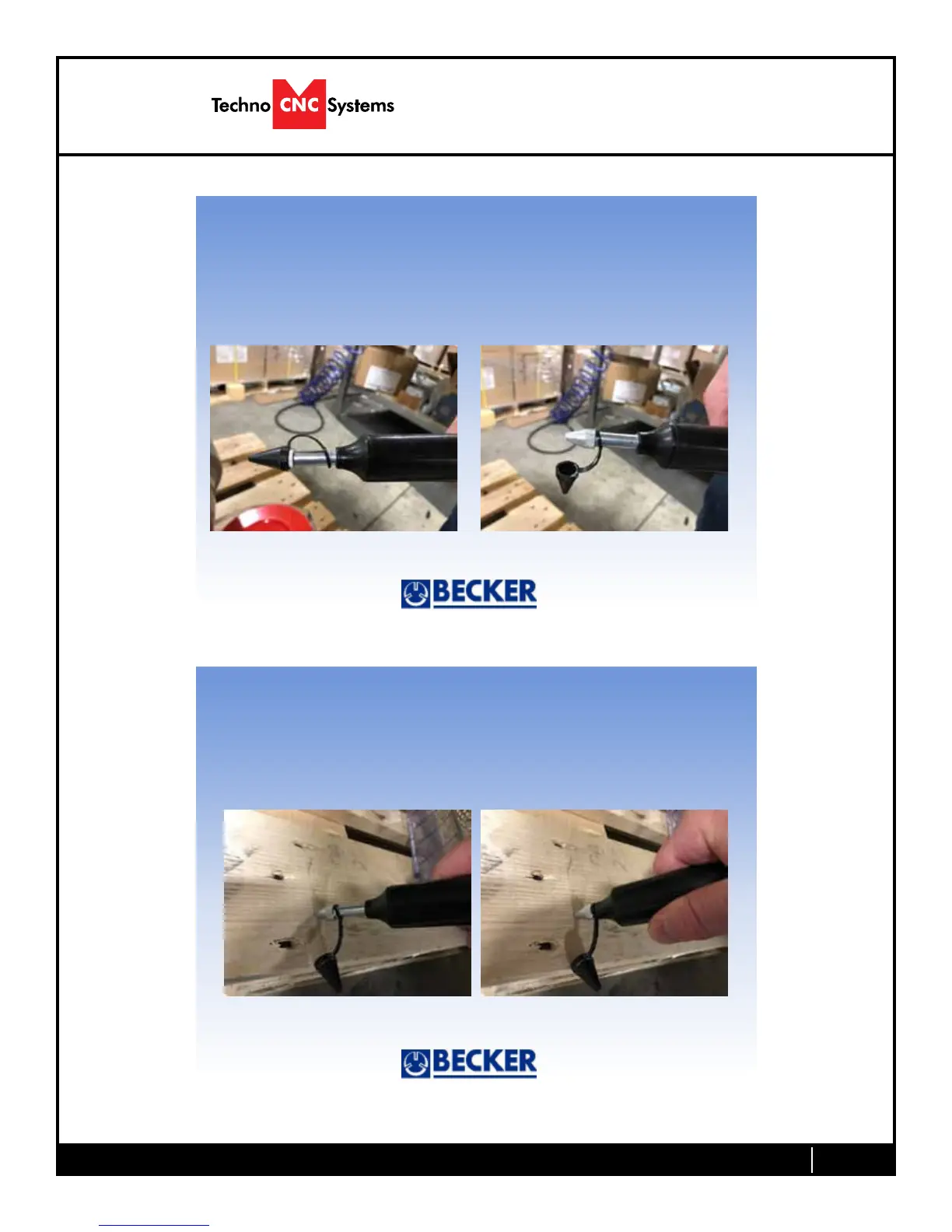 Techno CNC Systems

BECKER

BECKER