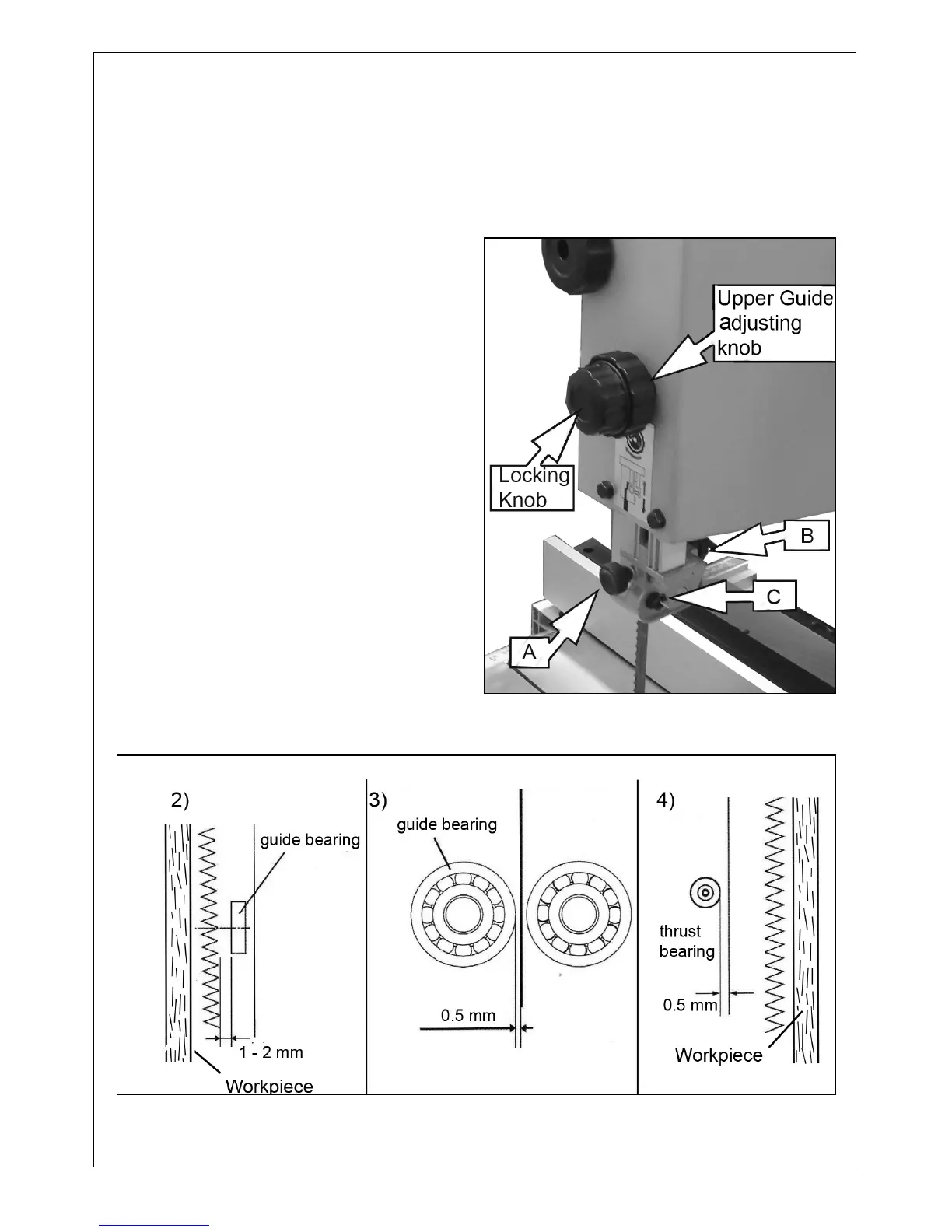 Upper Guide adjusting knob

Locking Knob

B

C

A

2)

guide bearing

1 - 2 mm

Workpiece

3)

guide bearing

0.5 mm

4)

thrust bearing

0.5 mm

Workpiece