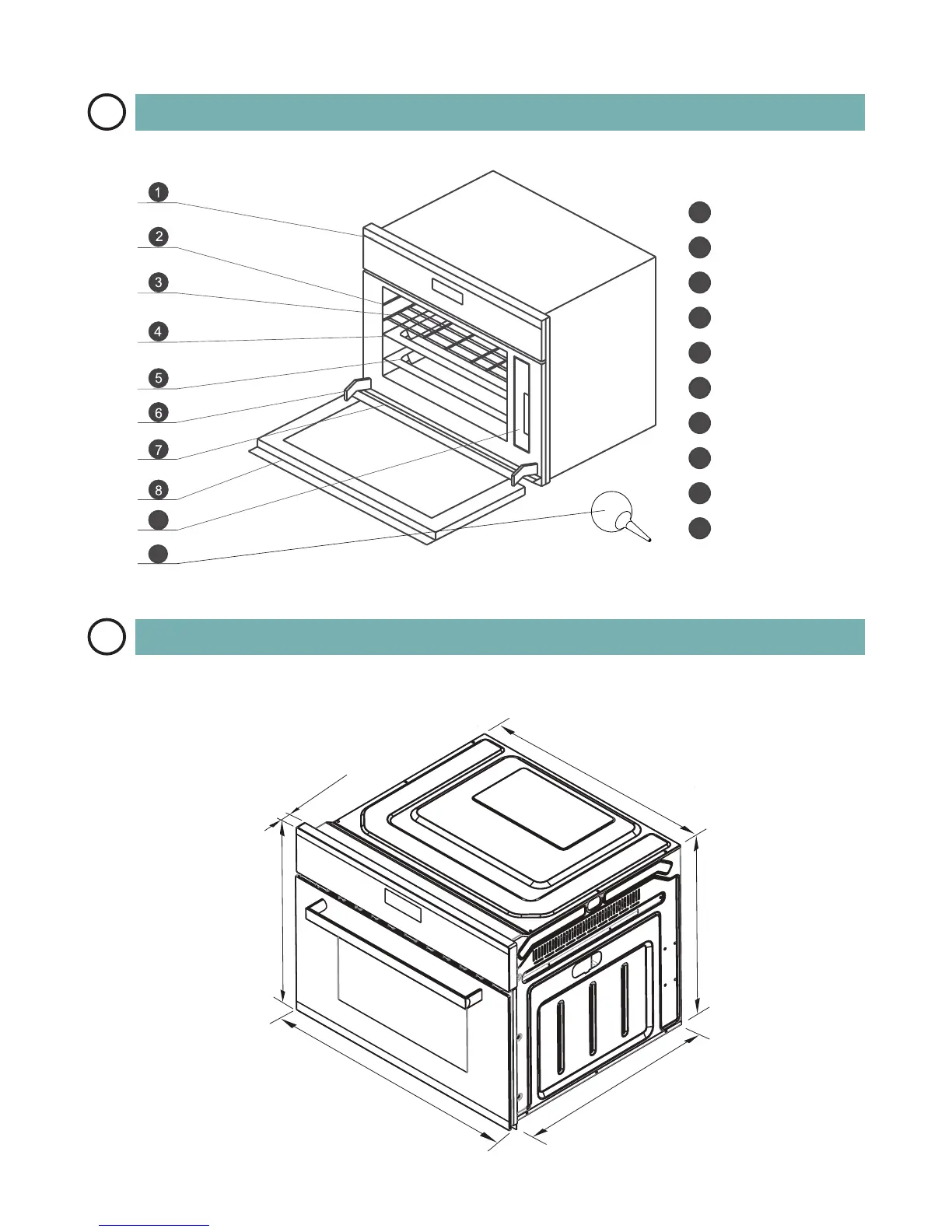 1
2
3
4
5
6
7
8