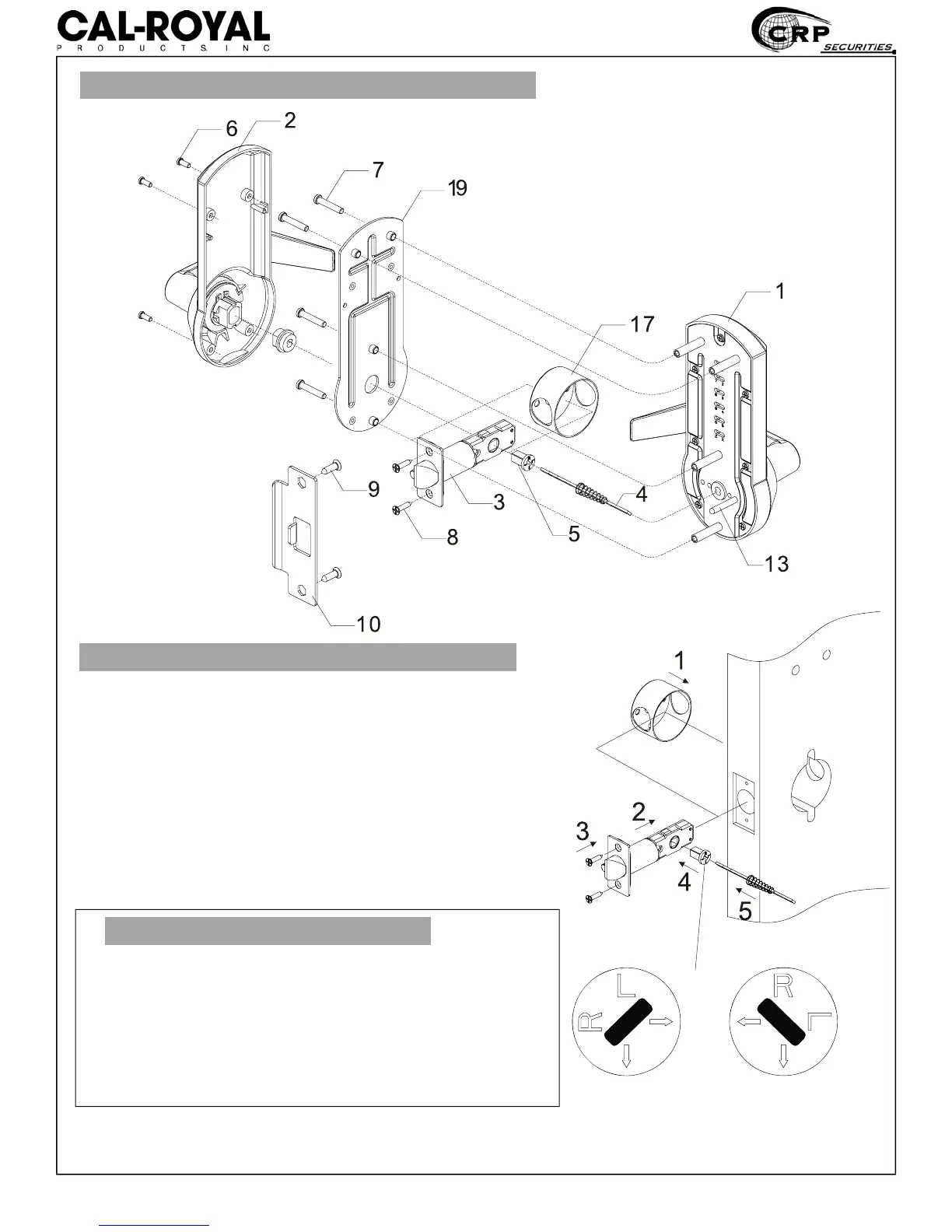 CAL-ROYAL
PRODUCTS, INC

CRP SECURITIES

6
2
7
19
1
17
9
3
4
8
5
13
10

1
2
3
4
5

L
R

R
L