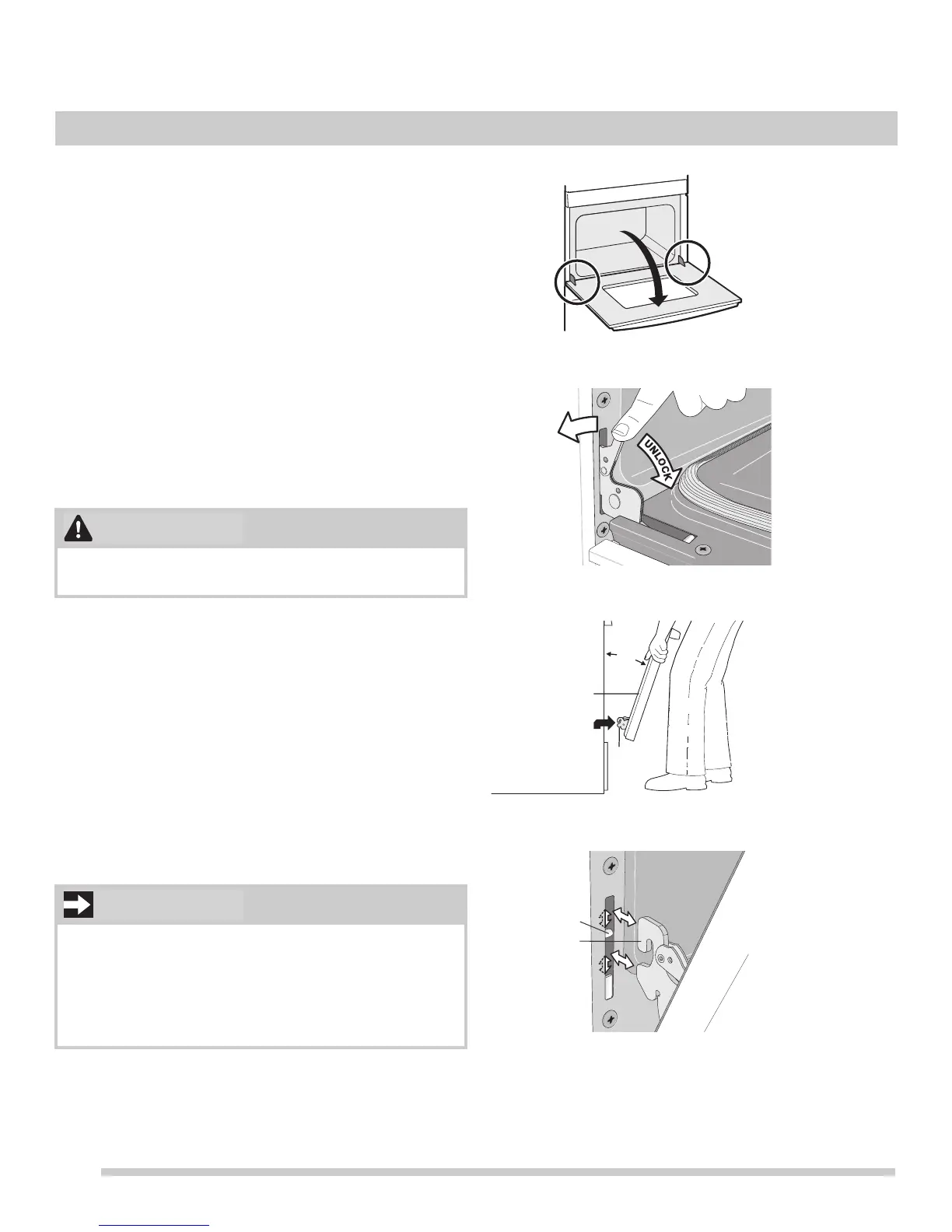 UNLOCK