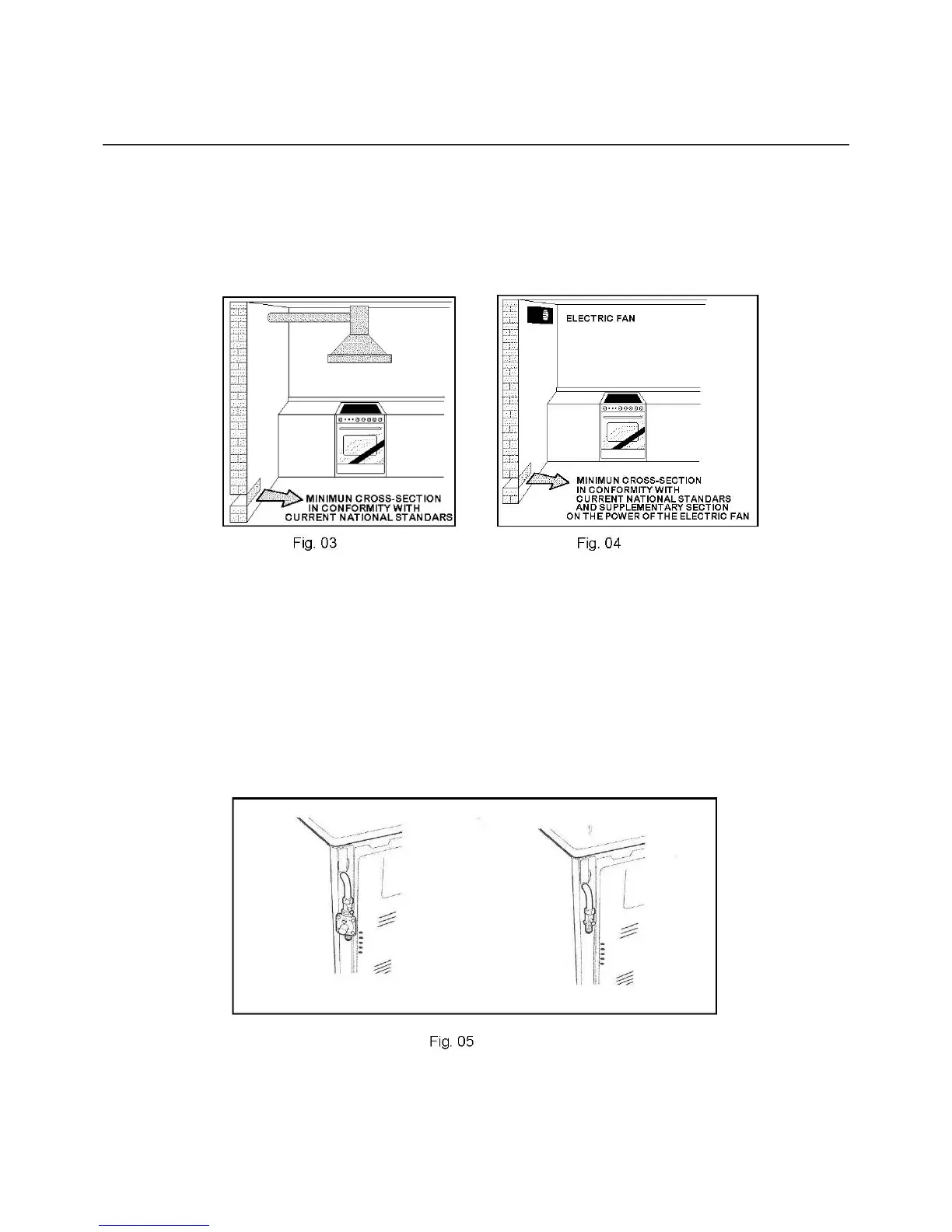 MINIMUN CROSS-SECTION IN CONFORMITY WITH CURRENT NATIONAL STANDARS

Fig. 03

ELECTRIC FAN

MINIMUN CROSS-SECTION IN CONFORMITY WITH CURRENT NATIONAL STANDARS AND SUPPLEMENTARY SECTION ON THE POWER OF THE ELECTRIC FAN

Fig. 04

Fig. 05