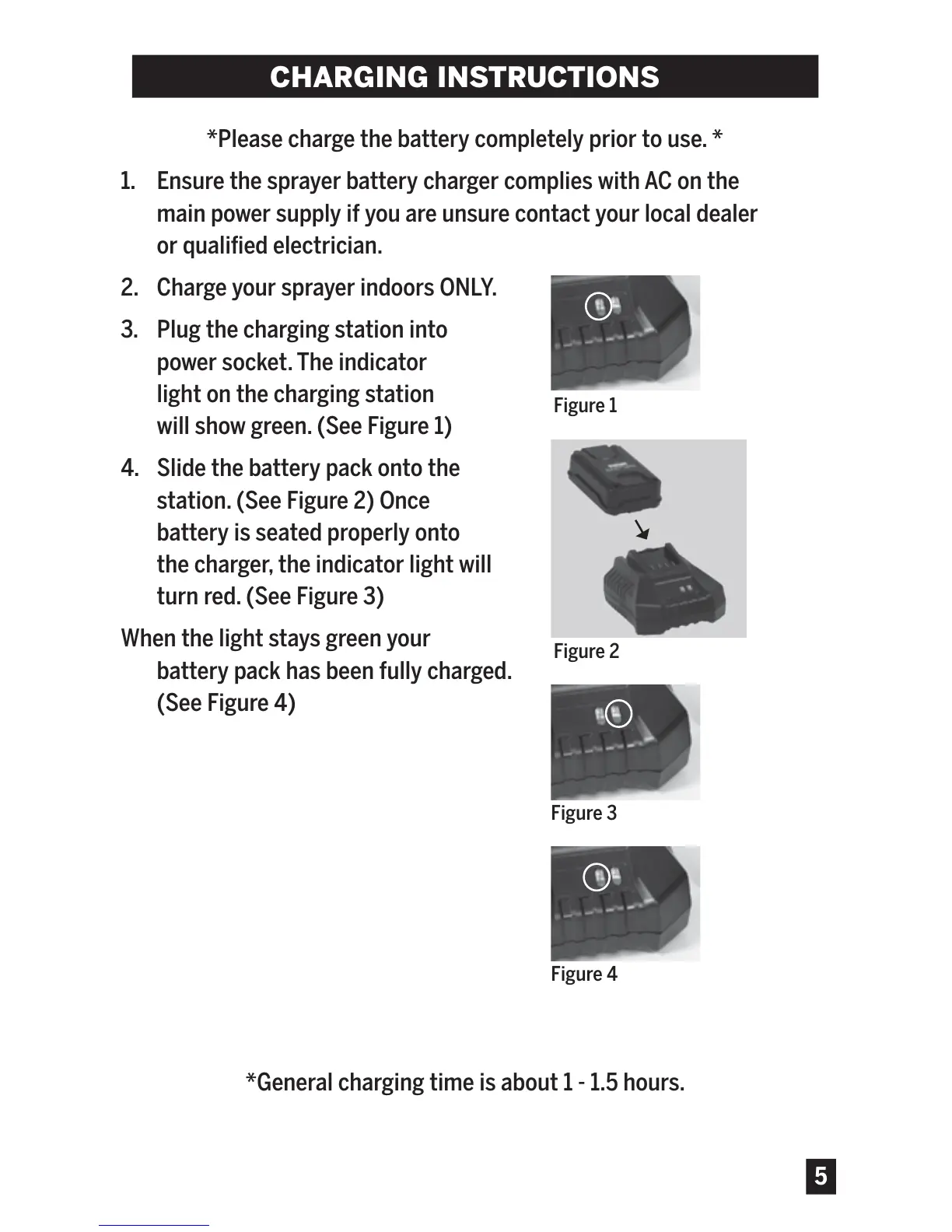 CHARGING INSTRUCTIONS

*Please charge the battery completely prior to use. *

1. Ensure the sprayer battery charger complies with AC on the main power supply if you are unsure contact your local dealer or qualified electrician.

2. Charge your sprayer indoors ONLY.

3. Plug the charging station into power socket. The indicator light on the charging station will show green. (See Figure 1)

4. Slide the battery pack onto the station. (See Figure 2) Once battery is seated properly onto the charger, the indicator light will turn red. (See Figure 3)

When the light stays green your battery pack has been fully charged. (See Figure 4)

Figure 1

Figure 2

Figure 3

Figure 4

*General charging time is about 1 - 1.5 hours.

5