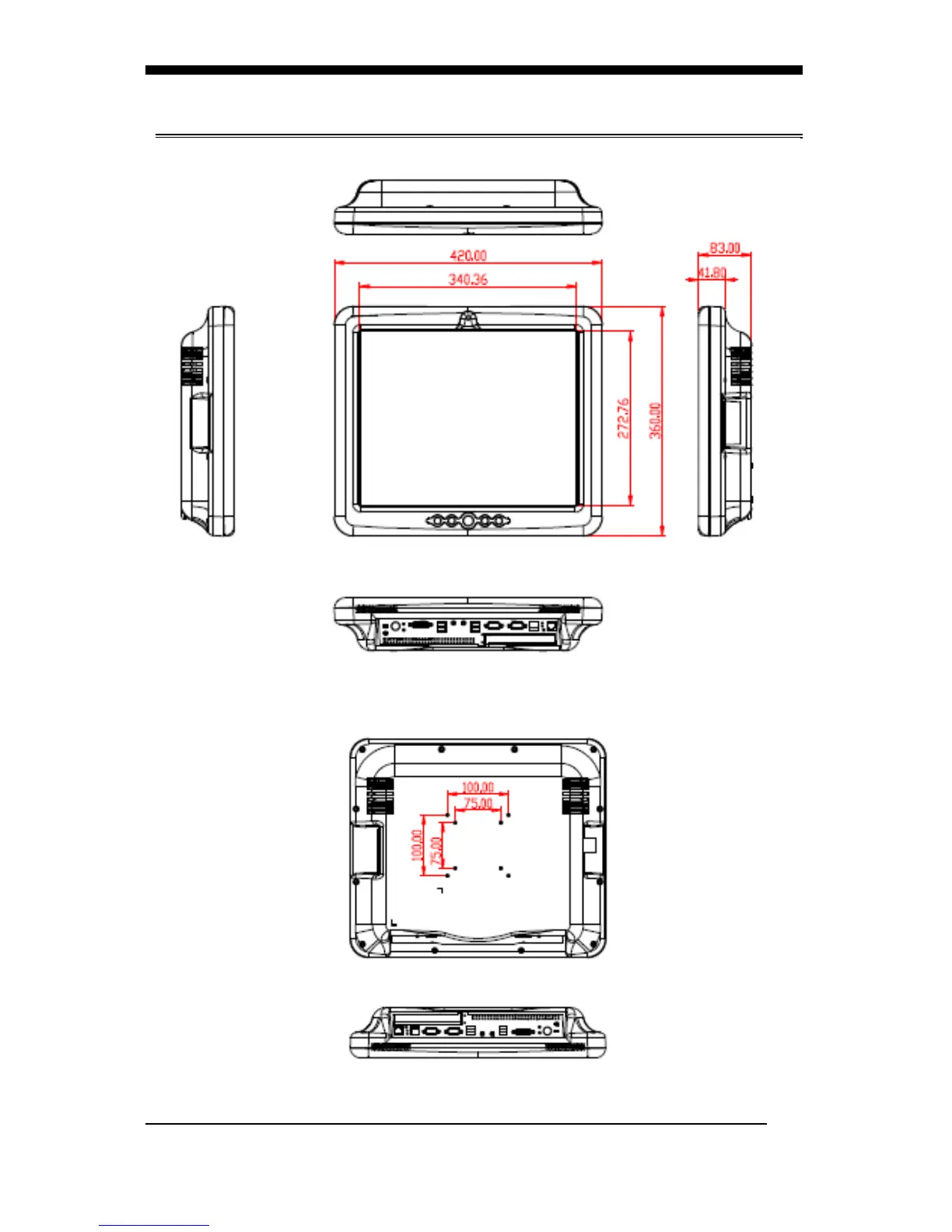 420.00

340.36

83.00

41.80

272.76

360.00

100.00

75.00

100.00

75.00