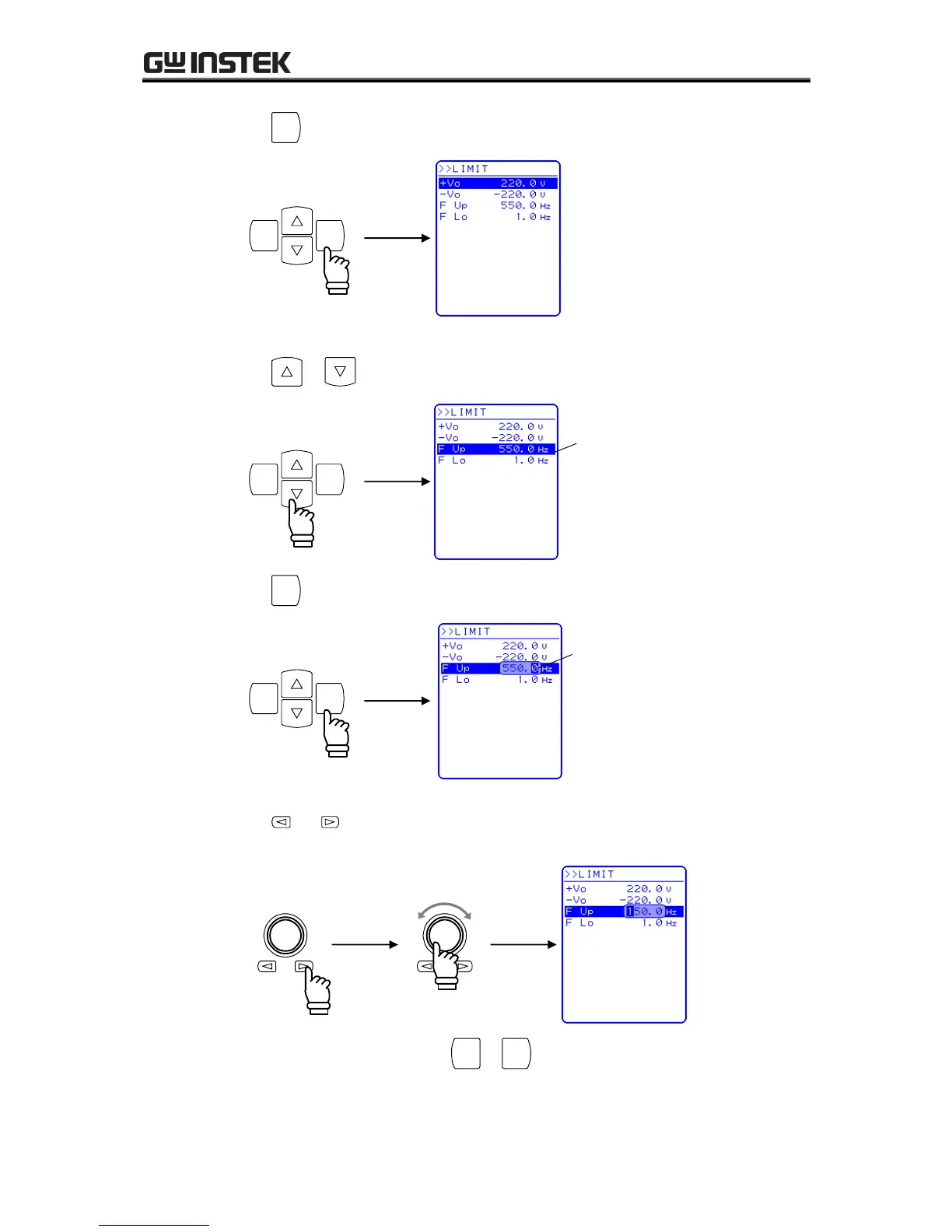 GW INSTEK

>>LIMIT
+Vo 220.0 V
-Vo -220.0 V
F Up 550.0 Hz
F Lo 1.0 Hz

>>LIMIT
+Vo 220.0 V
-Vo -220.0 V
F Up 550.0 Hz
F Lo 1.0 Hz

>>LIMIT
+Vo 220.0 V
-Vo -220.0 V
F Up 550.0 Hz
F Lo 1.0 Hz

>>LIMIT
+Vo 220.0 V
-Vo -220.0 V
F Up 150.0 Hz
F Lo 1.0 Hz