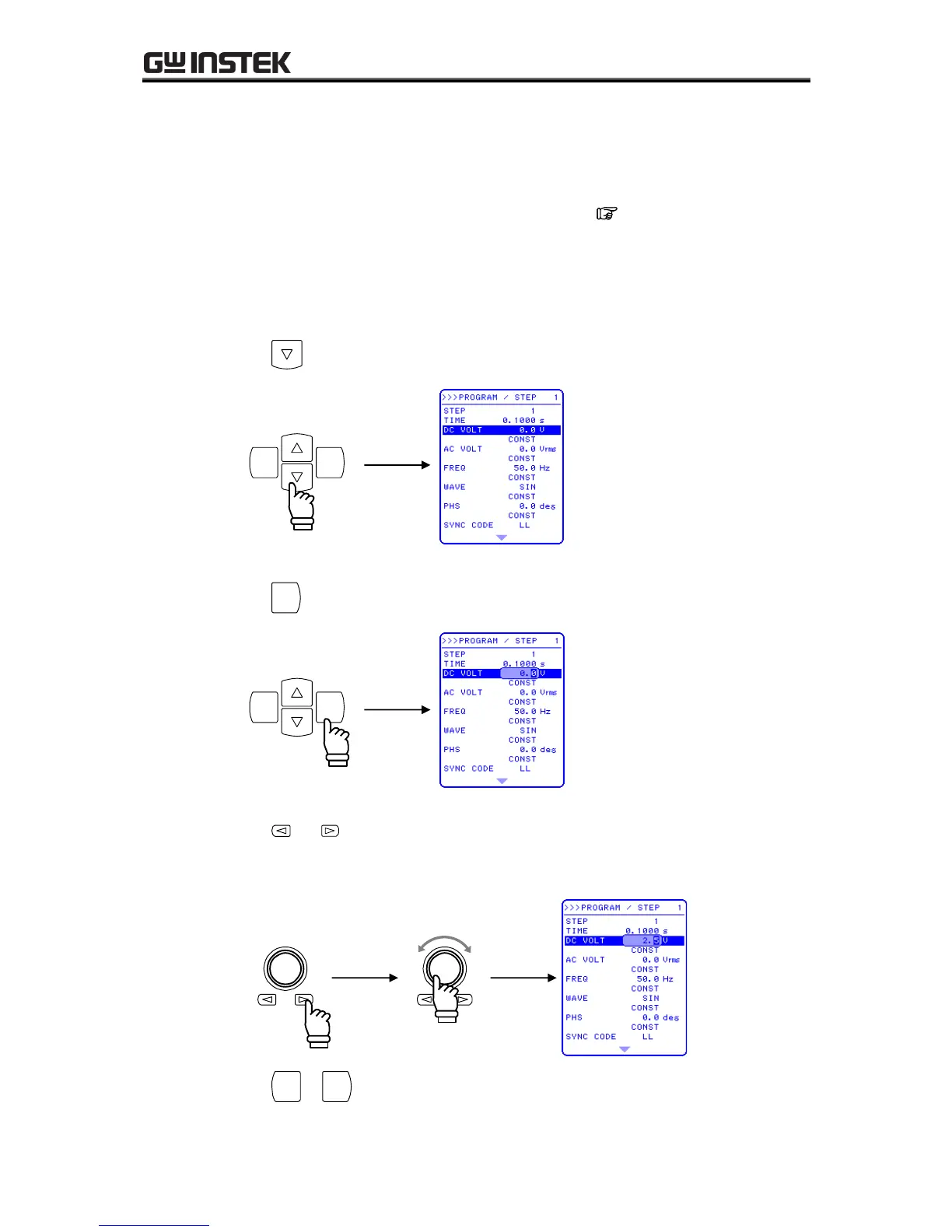 GW INSTEK

>>>PROGRAM / STEP 1
STEP 1
TIME 0.1000 s
DC VOLT 0.0 V
CONST
AC VOLT 0.0 Vrms
CONST
FREQ 50.0 Hz
CONST
WAVE SIN
CONST
PHS 0.0 deg
CONST
SYNC CODE LL

>>>PROGRAM / STEP 1
STEP 1
TIME 0.1000 s
DC VOLT 0.0 V
CONST
AC VOLT 0.0 Vrms
CONST
FREQ 50.0 Hz
CONST
WAVE SIN
CONST
PHS 0.0 deg
CONST
SYNC CODE LL

>>>PROGRAM / STEP 1
STEP 1
TIME 0.1000 s
DC VOLT 2.5 V
CONST
AC VOLT 0.0 Vrms
CONST
FREQ 50.0 Hz
CONST
WAVE SIN
CONST
PHS 0.0 deg
CONST
SYNC CODE LL