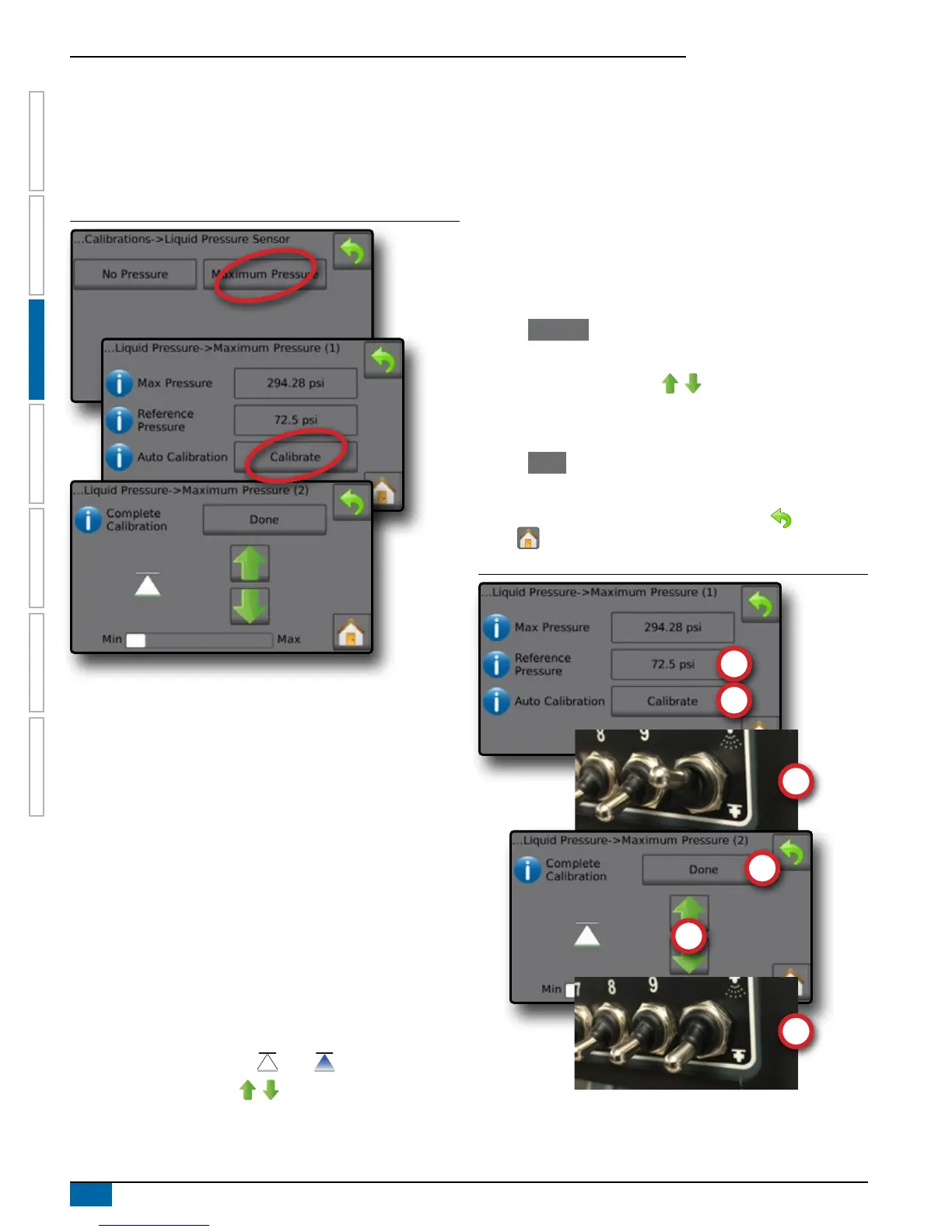 ...Calibrations->Liquid Pressure Sensor

No Pressure

Maximum Pressure

...Liquid Pressure->Maximum Pressure (1)

Max Pressure

294.28 psi

Reference Pressure

72.5 psi

Auto Calibration

Calibrate

...Liquid Pressure->Maximum Pressure (2)

Complete Calibration

Done

Min

Max

...Liquid Pressure->Maximum Pressure (1)

Max Pressure

294.28 psi

Reference Pressure

72.5 psi

Auto Calibration

Calibrate

8 9

...Liquid Pressure->Maximum Pressure (2)

Complete Calibration

Done

Min

7 8 9