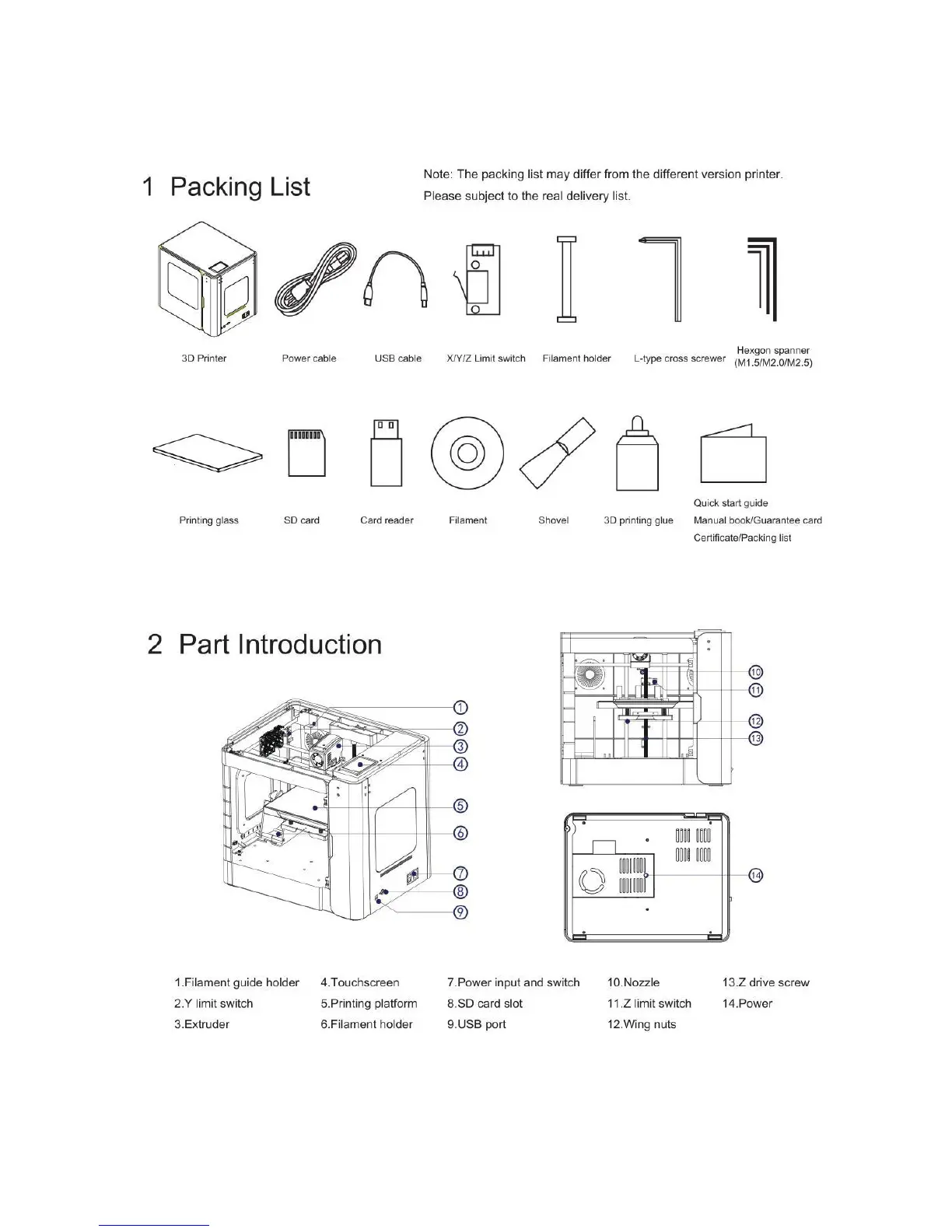 1 Packing List

Note: The packing list may differ from the different version printer.
Please subject to the real delivery list.

3D Printer
Power cable
USB cable
X/Y/Z Limit switch
Filament holder
L-type cross screwer
Hexgon spanner (M1.5/M2.0/M2.5)

Printing glass
SD card
Card reader
Filament
Shovel
3D printing glue
Quick start guide
Manual book/Guarantee card
Certificate/Packing list

2 Part Introduction

1
2
3
4
5
6
7
8
9
10
11
12
13
14

1.Filament guide holder
2.Y limit switch
3.Extruder
4.Touchscreen
5.Printing platform
6.Filament holder
7.Power input and switch
8.SD card slot
9.USB port
10.Nozzle
11.Z limit switch
12.Wing nuts
13.Z drive screw
14.Power