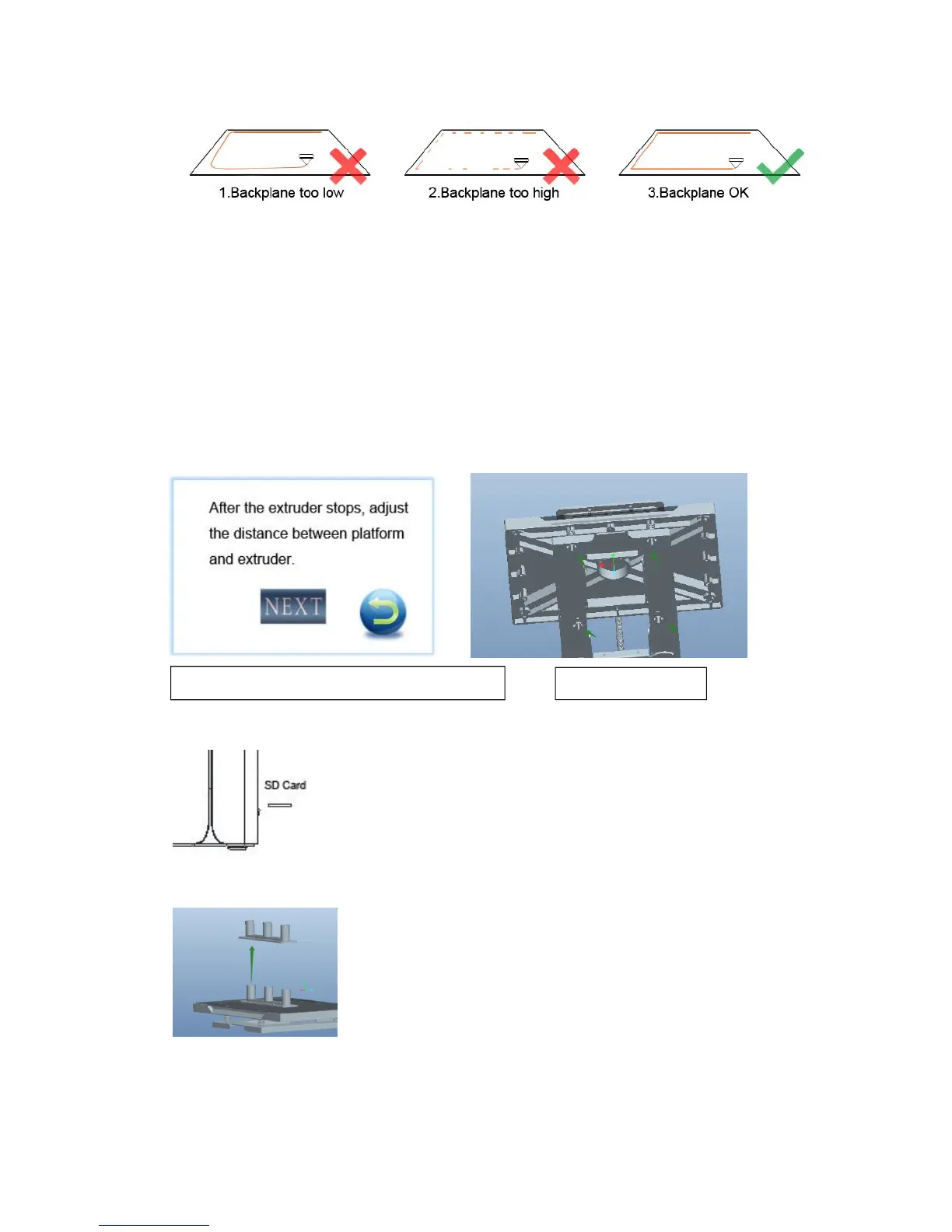 1.Backplane too low

2.Backplane too high

3.Backplane OK

After the extruder stops, adjust the distance between platform and extruder.

NEXT

SD Card