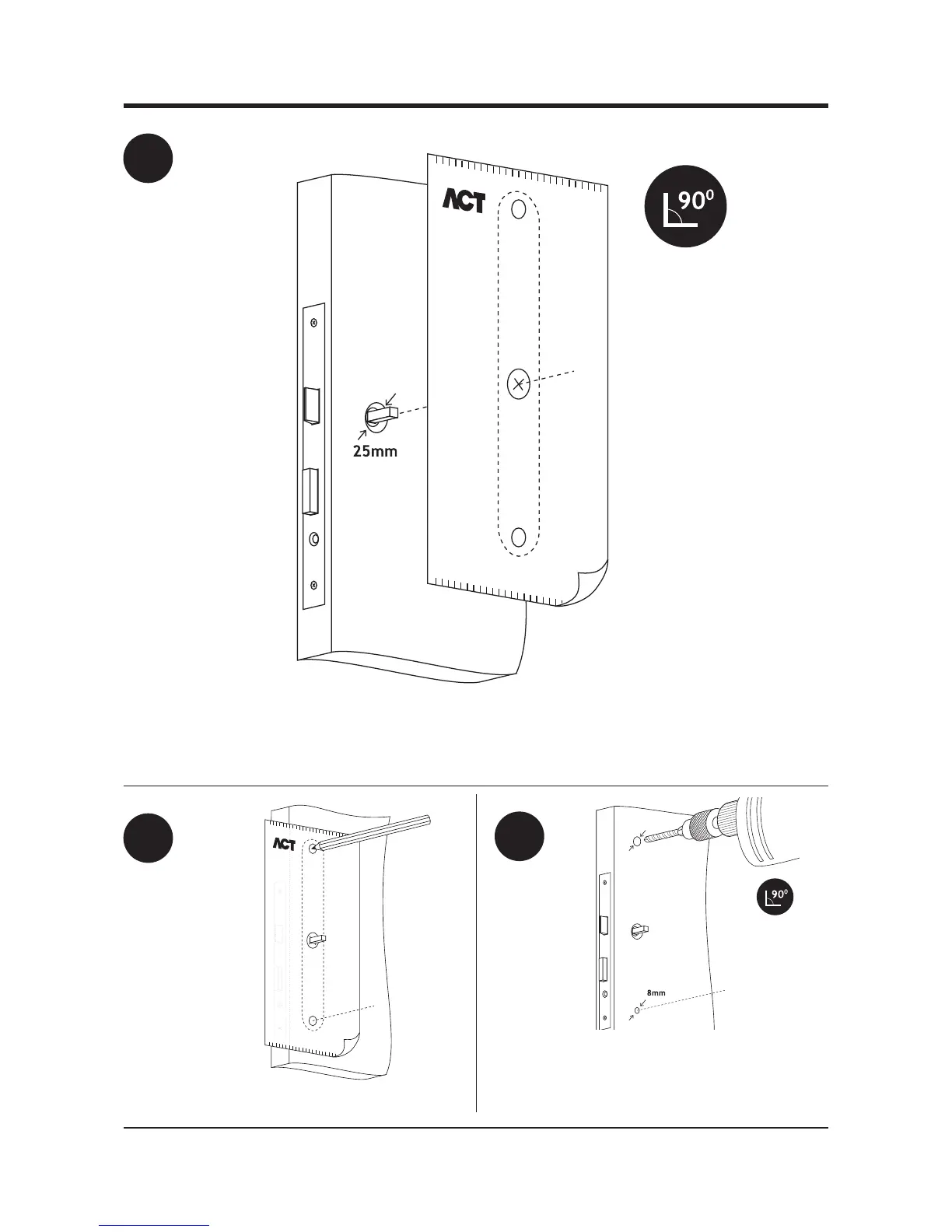 ACT

$90^0$

25mm

ACT

$90^0$

8mm