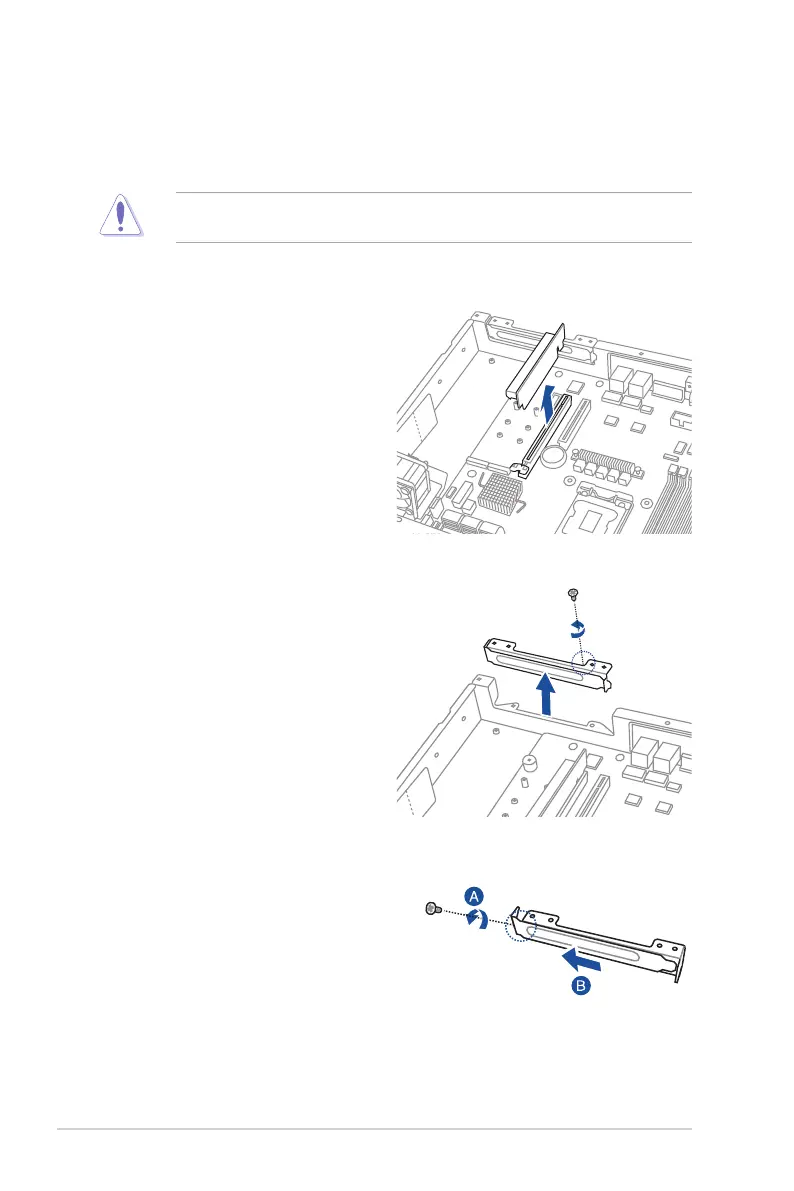 A

B