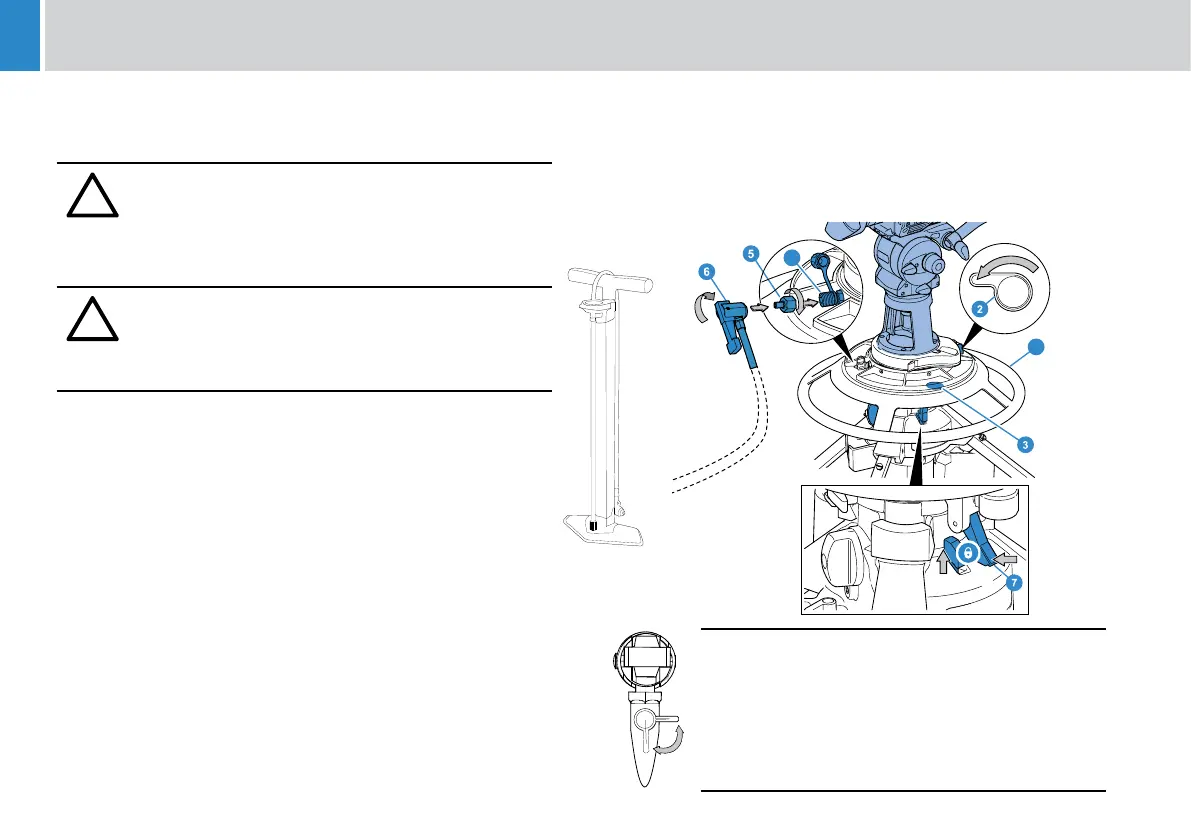 6

5

2

3

7