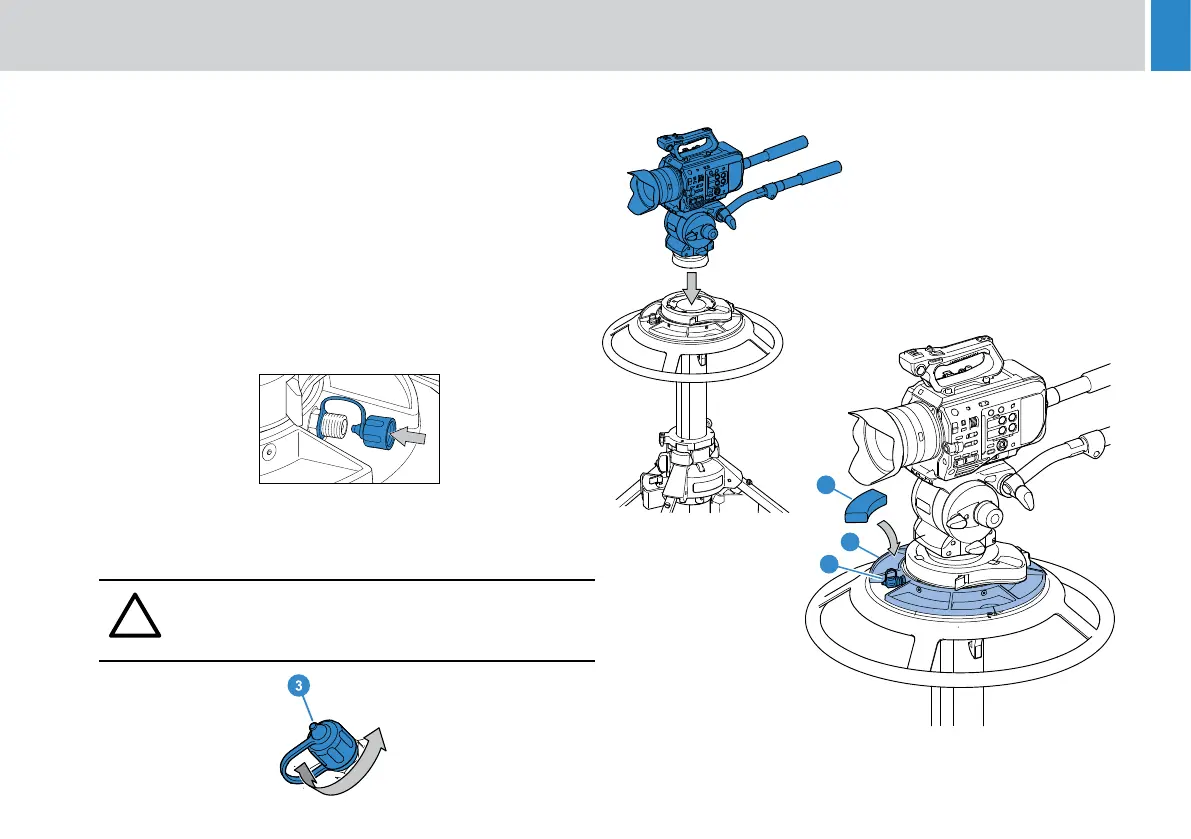 3