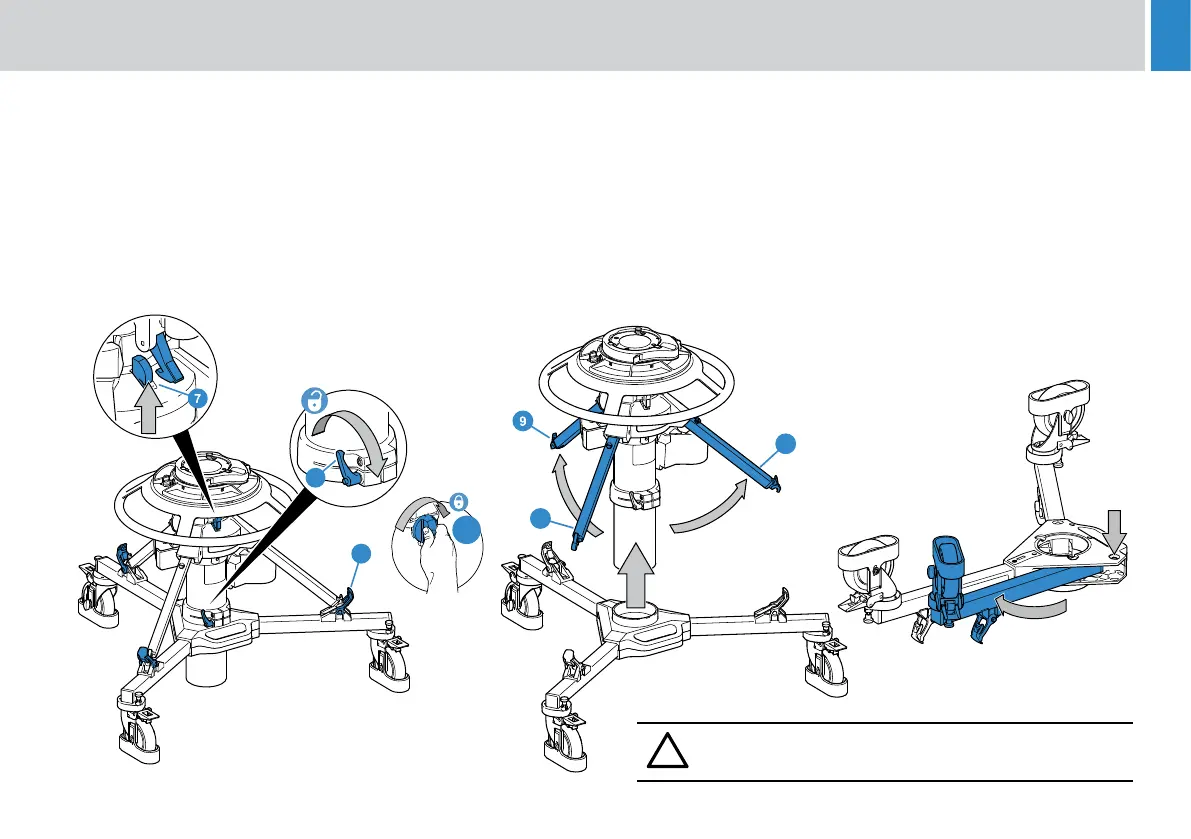 7

9