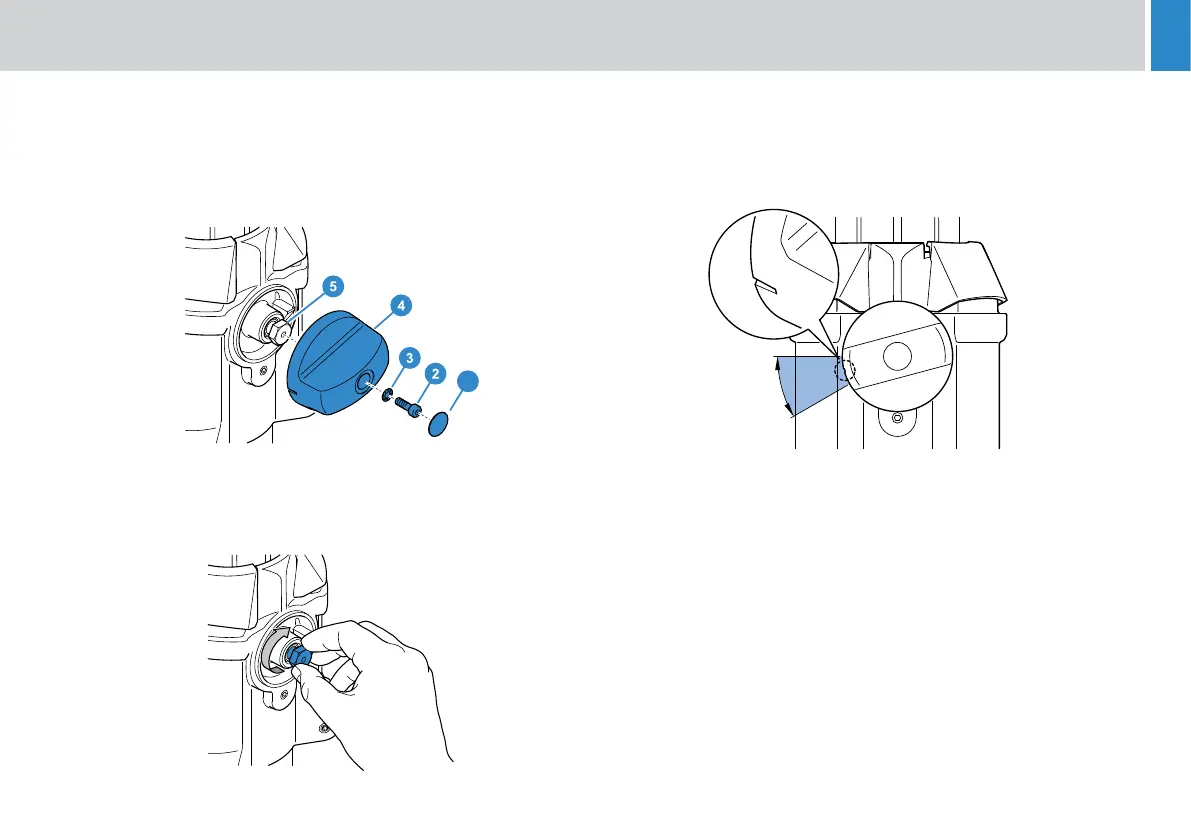 5
4
3
2