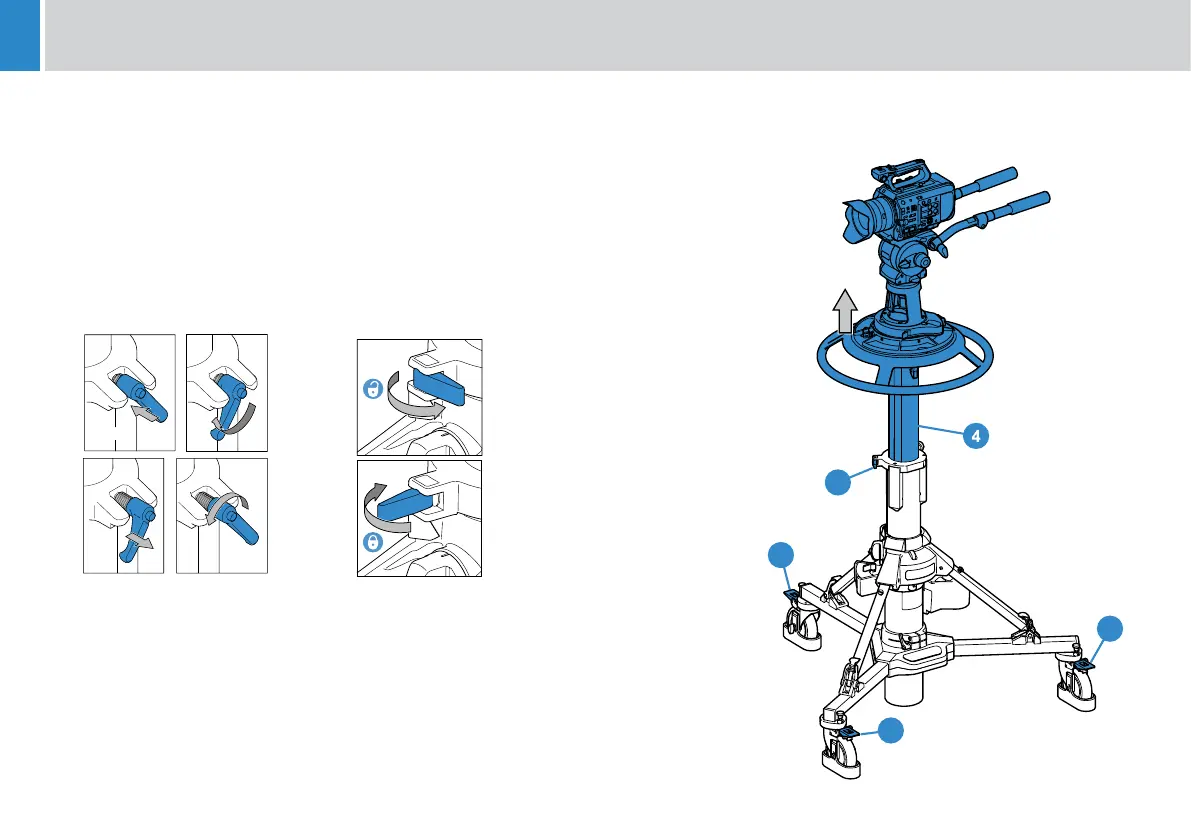 4