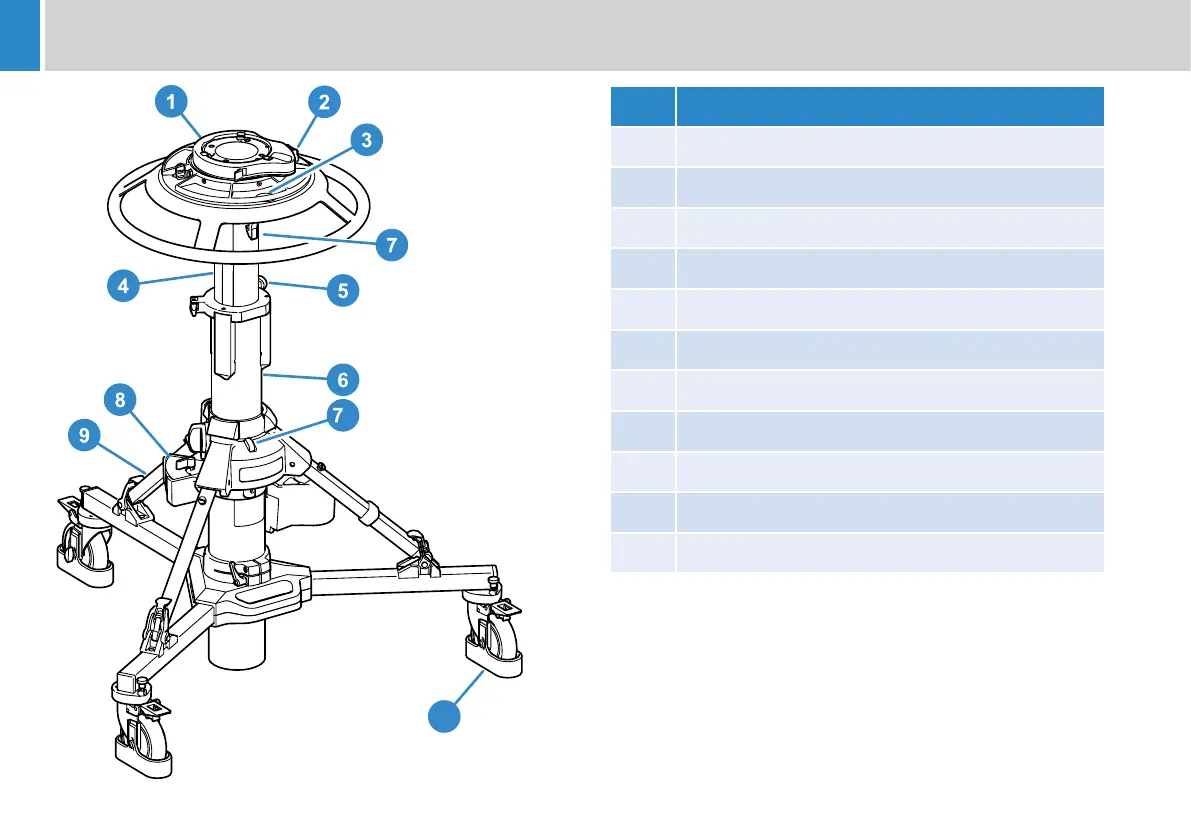 1
2
3
7
4
5
6
8
7
9