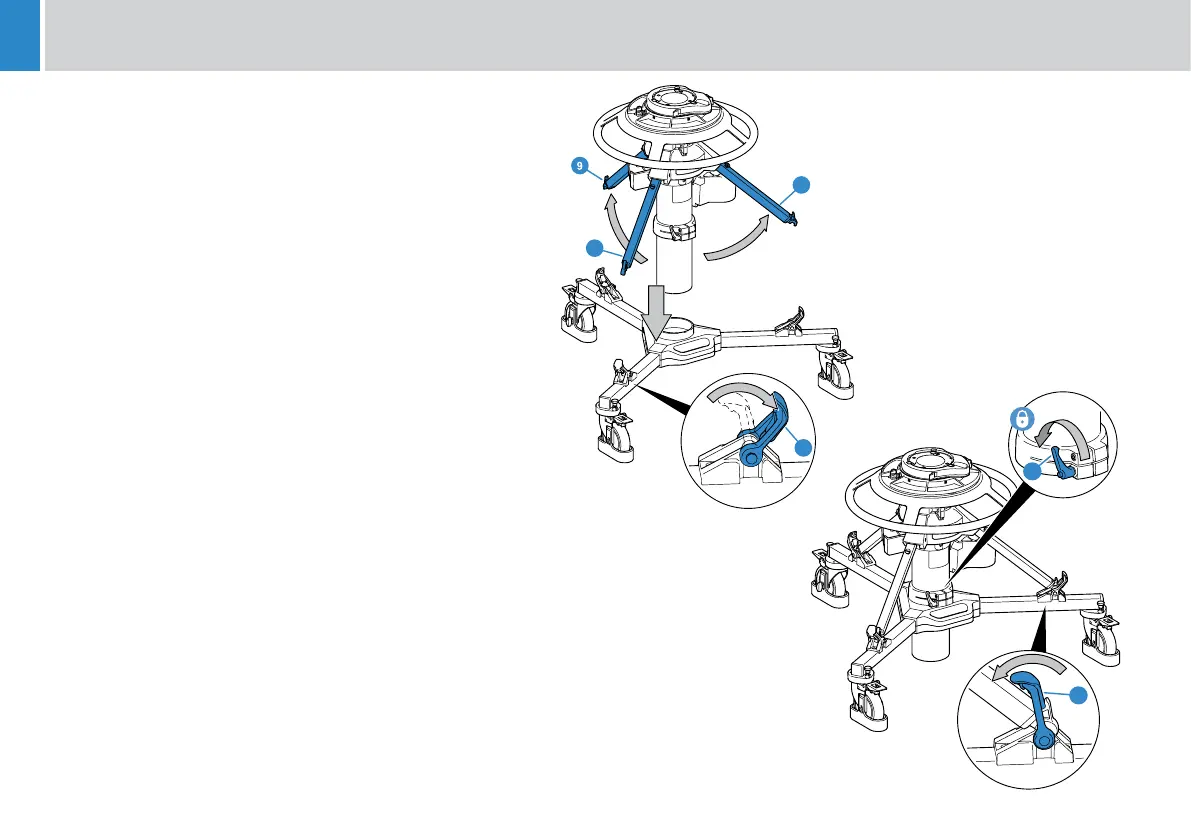 9