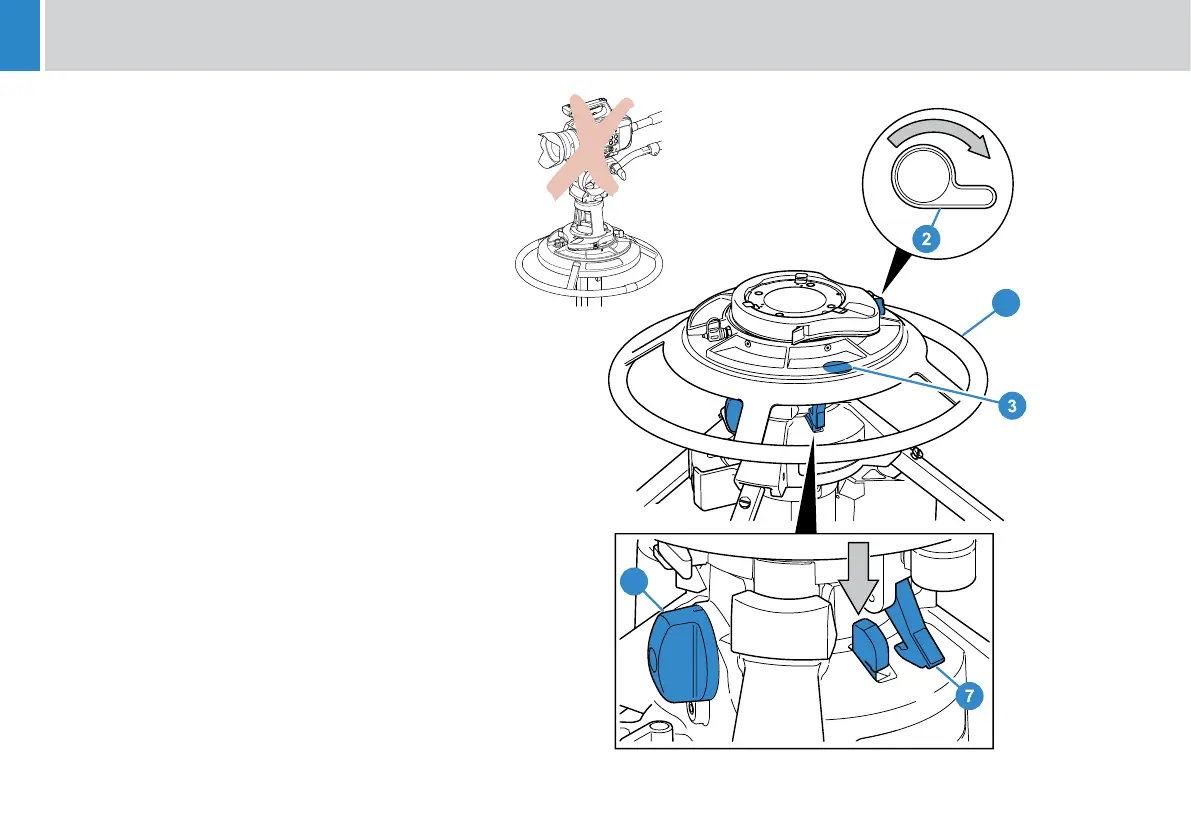 2

3

7