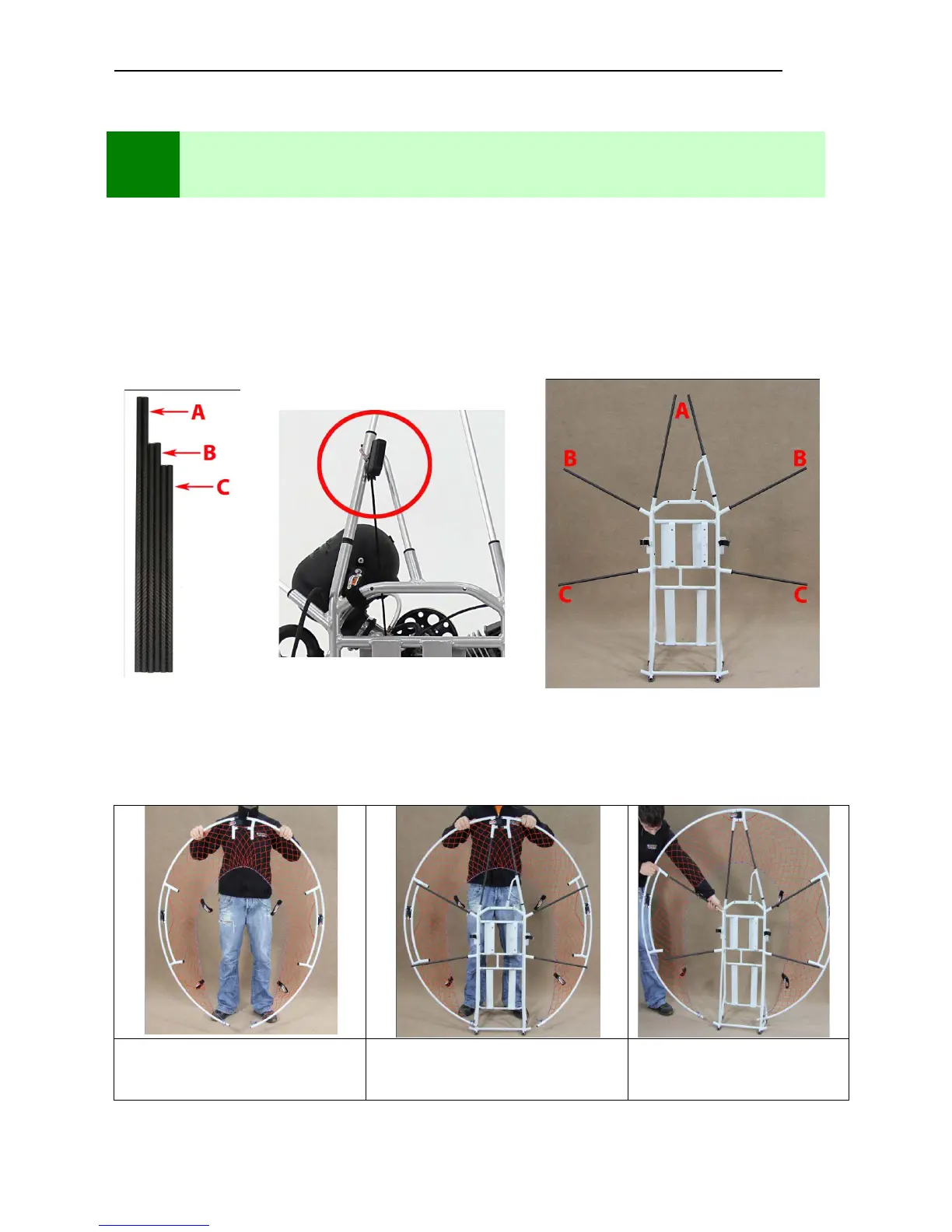 A
B
C

A
B
B
C
C