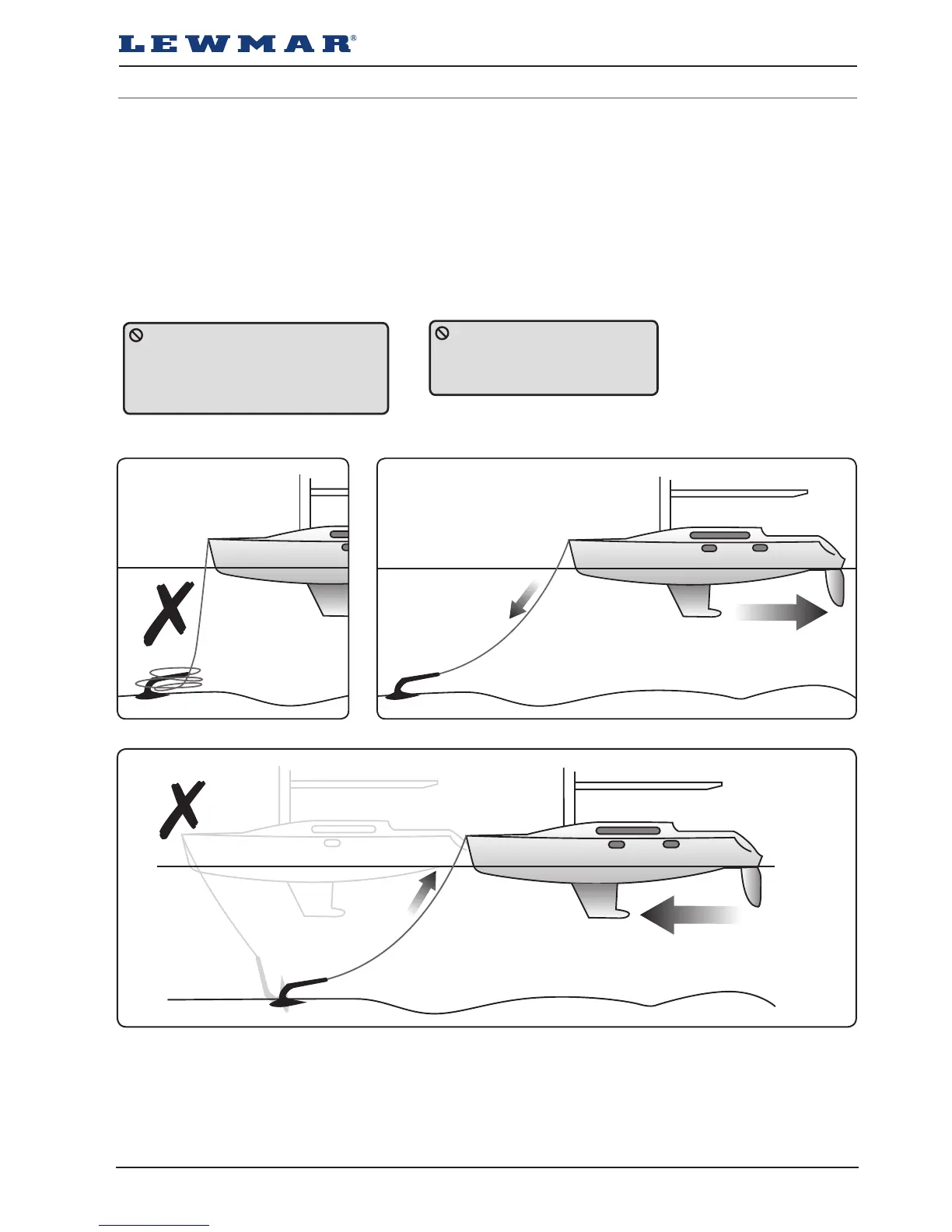 LEWMAR®