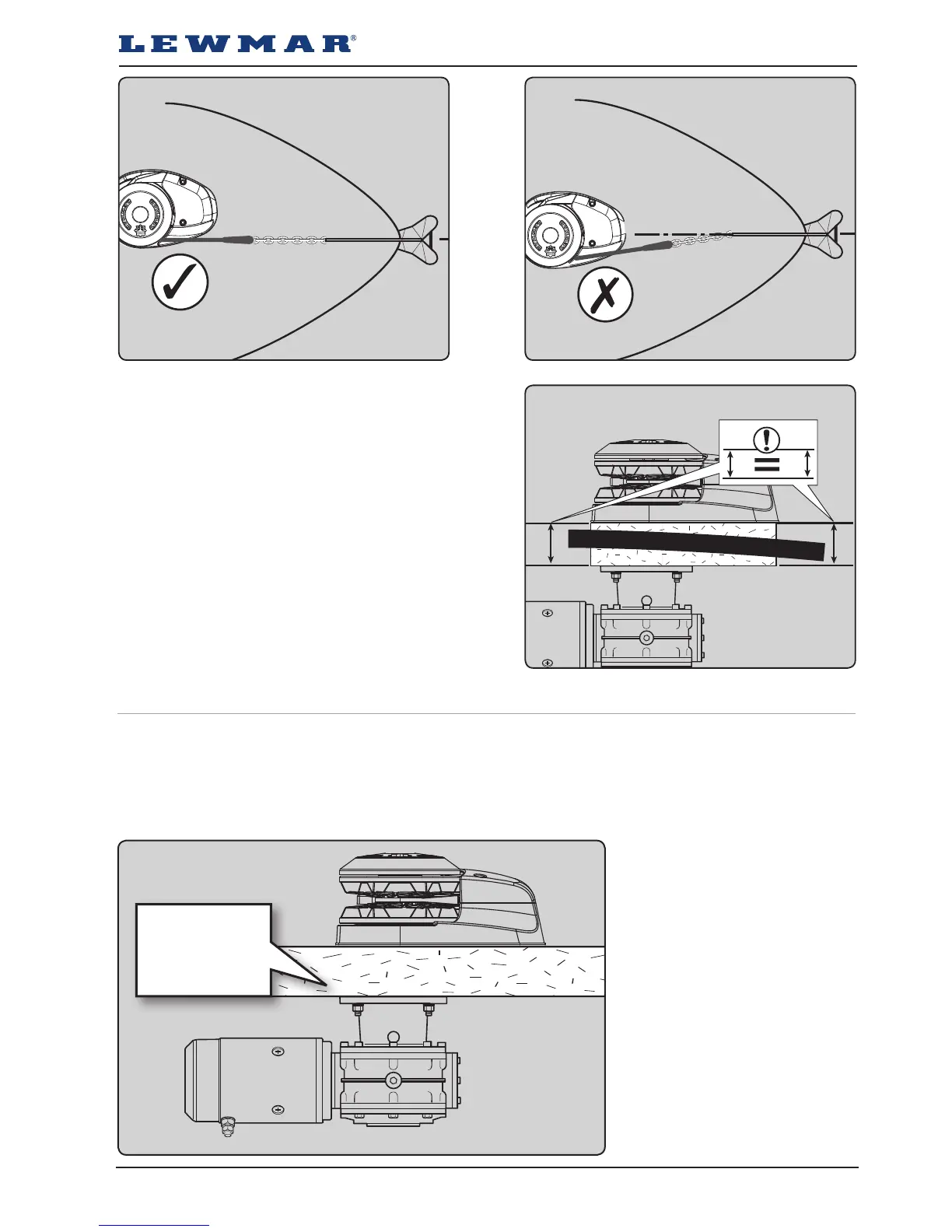 LEWMAR®