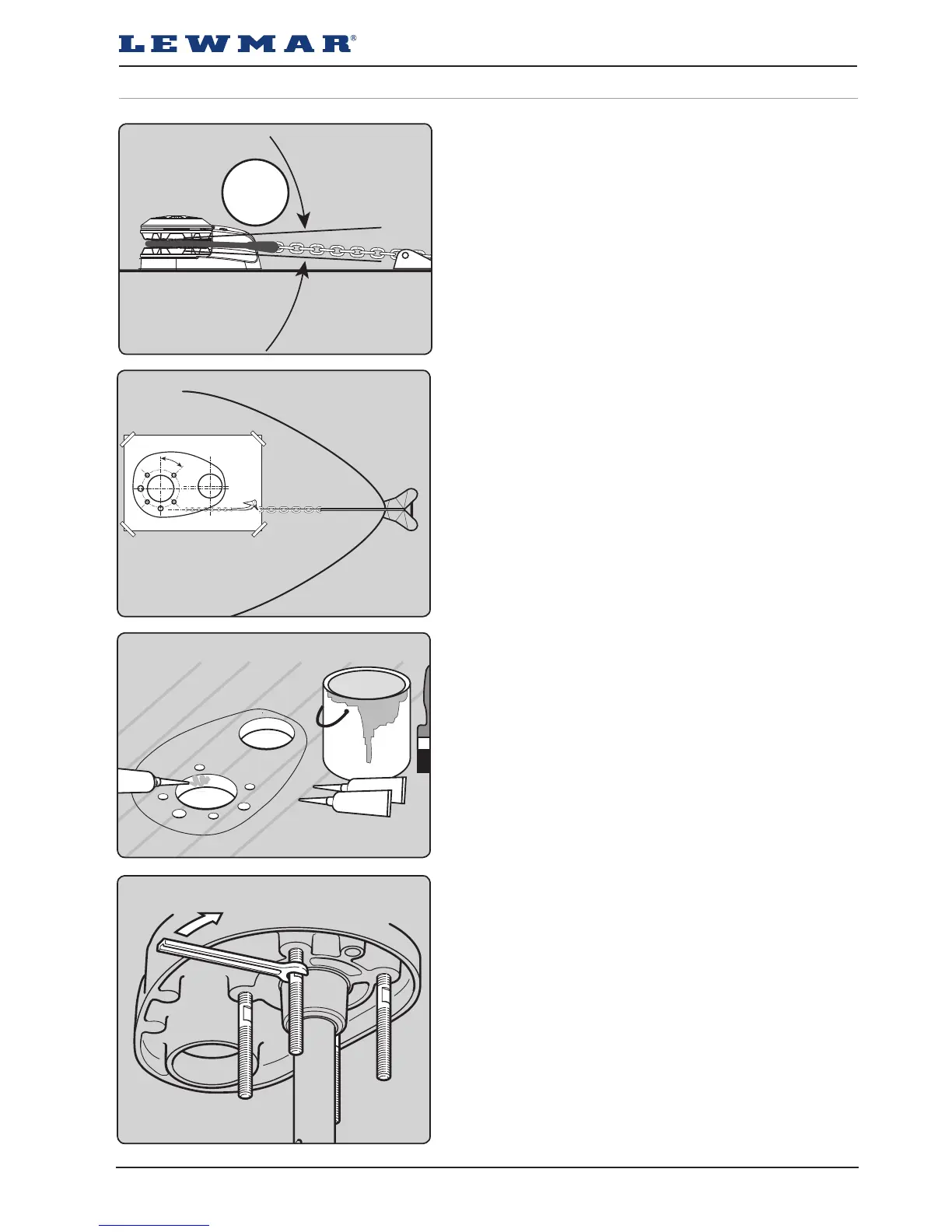 LEWMAR®