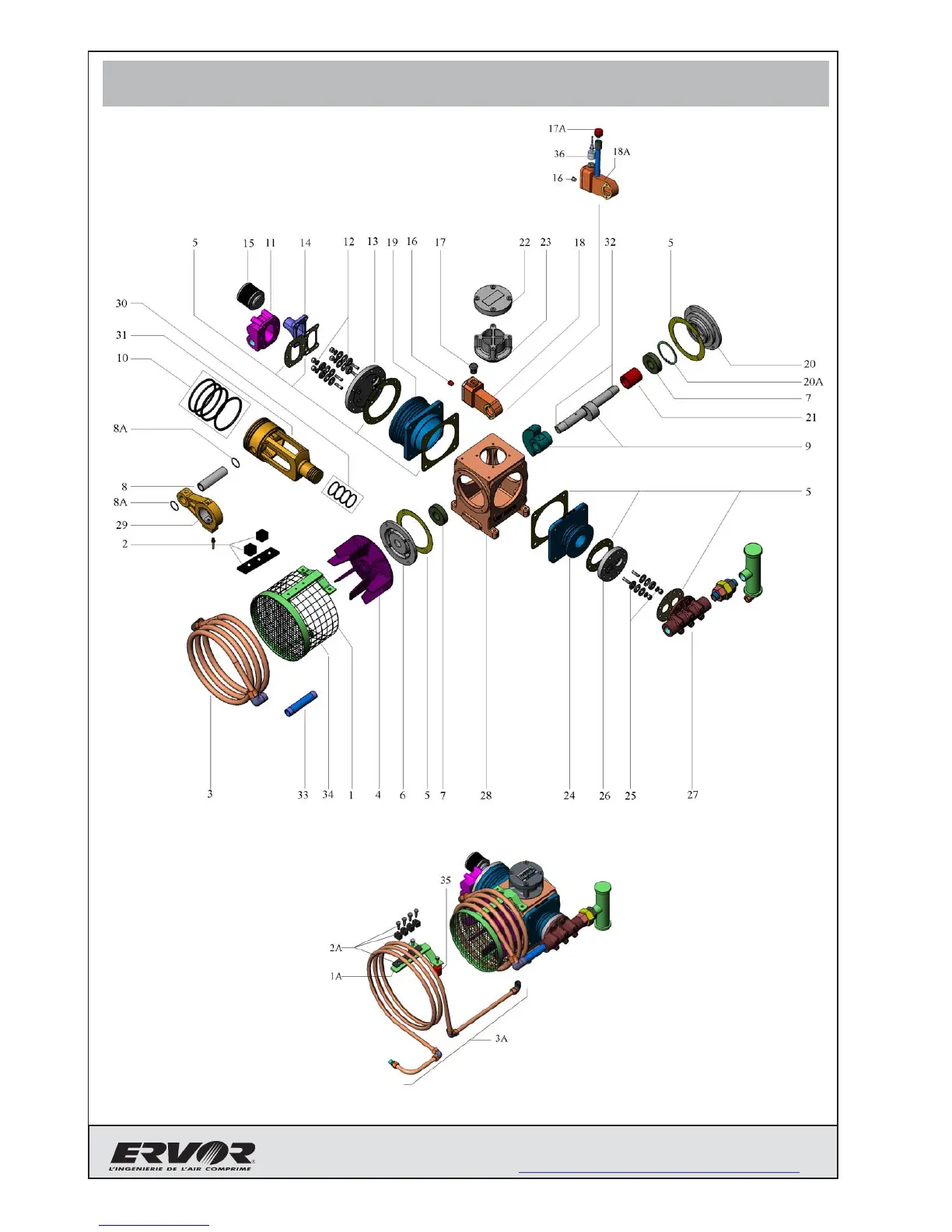 17A
36
18A
16

5 15 11 14 12 13 19 16 17 22 23 18 32 5

30
31
10
8A
8
8A
29
2

20
20A
7
21
9
5

3 33 34 1 4 6 5 7 28 24 26 25 27

35
2A
1A
3A

ERVOR
L'INGENIERIE DE L'AIR COMPRIME