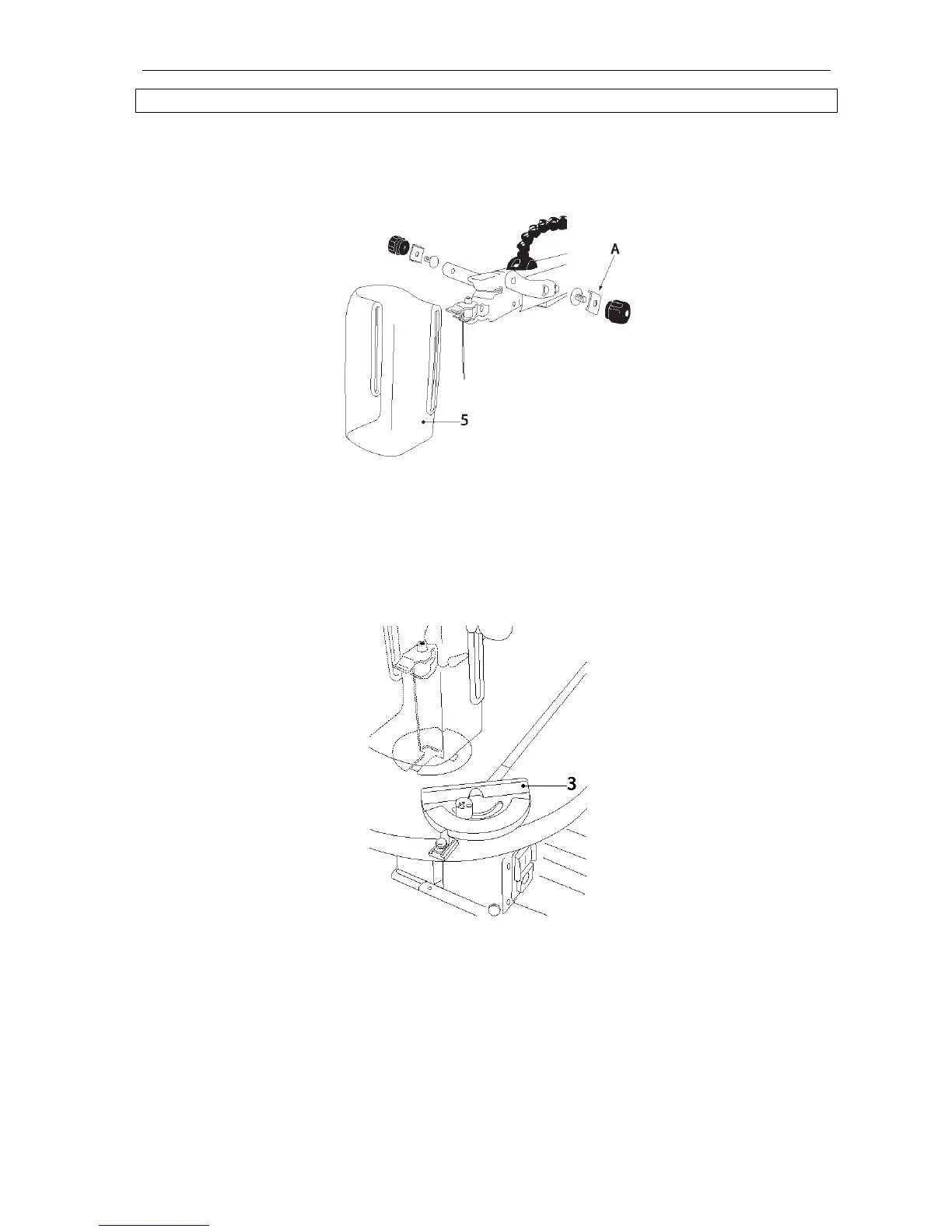 A

5

3