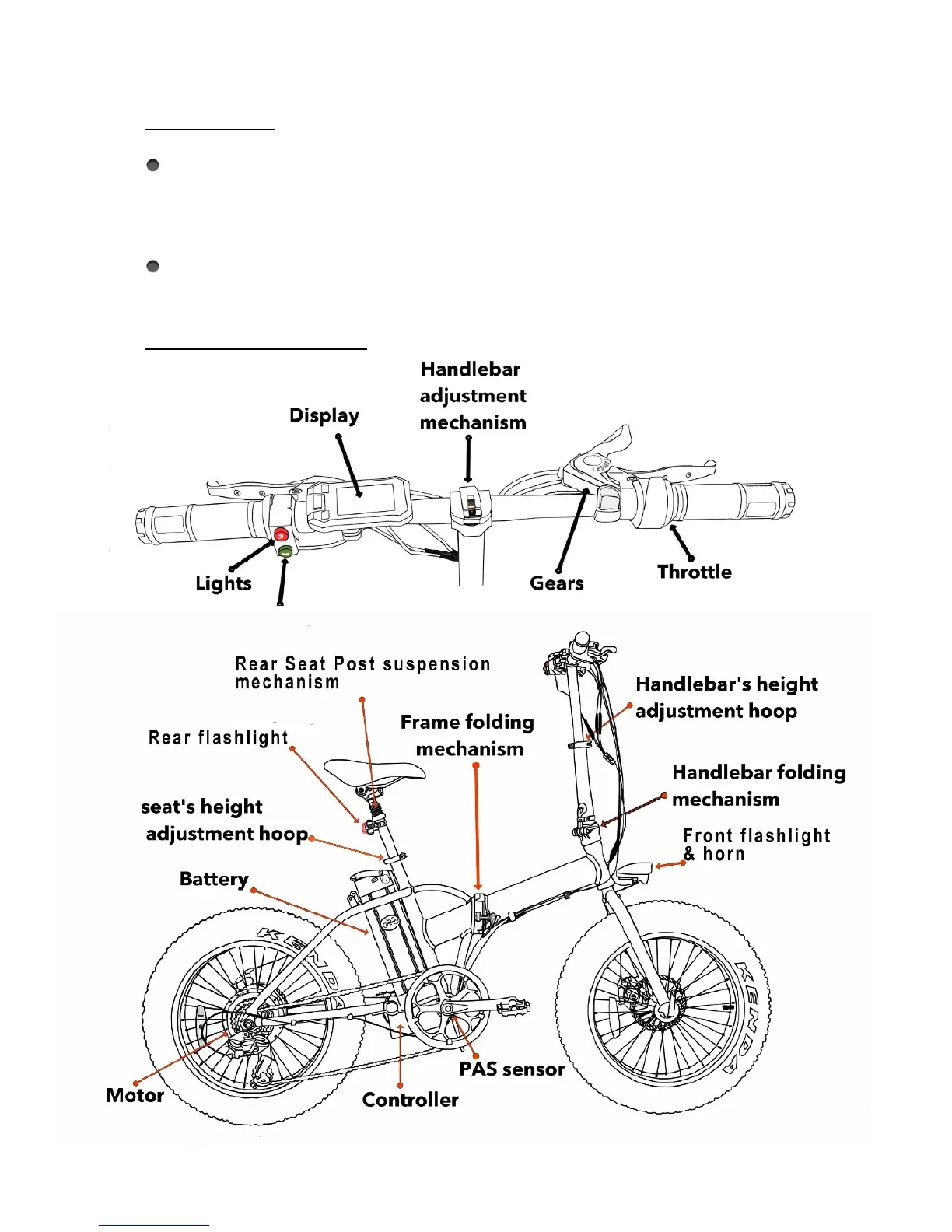 Handlebar adjustment mechanism

Display

Lights

Gears

Throttle

Rear Seat Post suspension mechanism

Handlebar's height adjustment hoop

Frame folding mechanism

Rear flashlight

Handlebar folding mechanism

seat's height adjustment hoop

Front flashlight & horn

Battery

KENDA

KENDA

PAS sensor

Motor

Controller