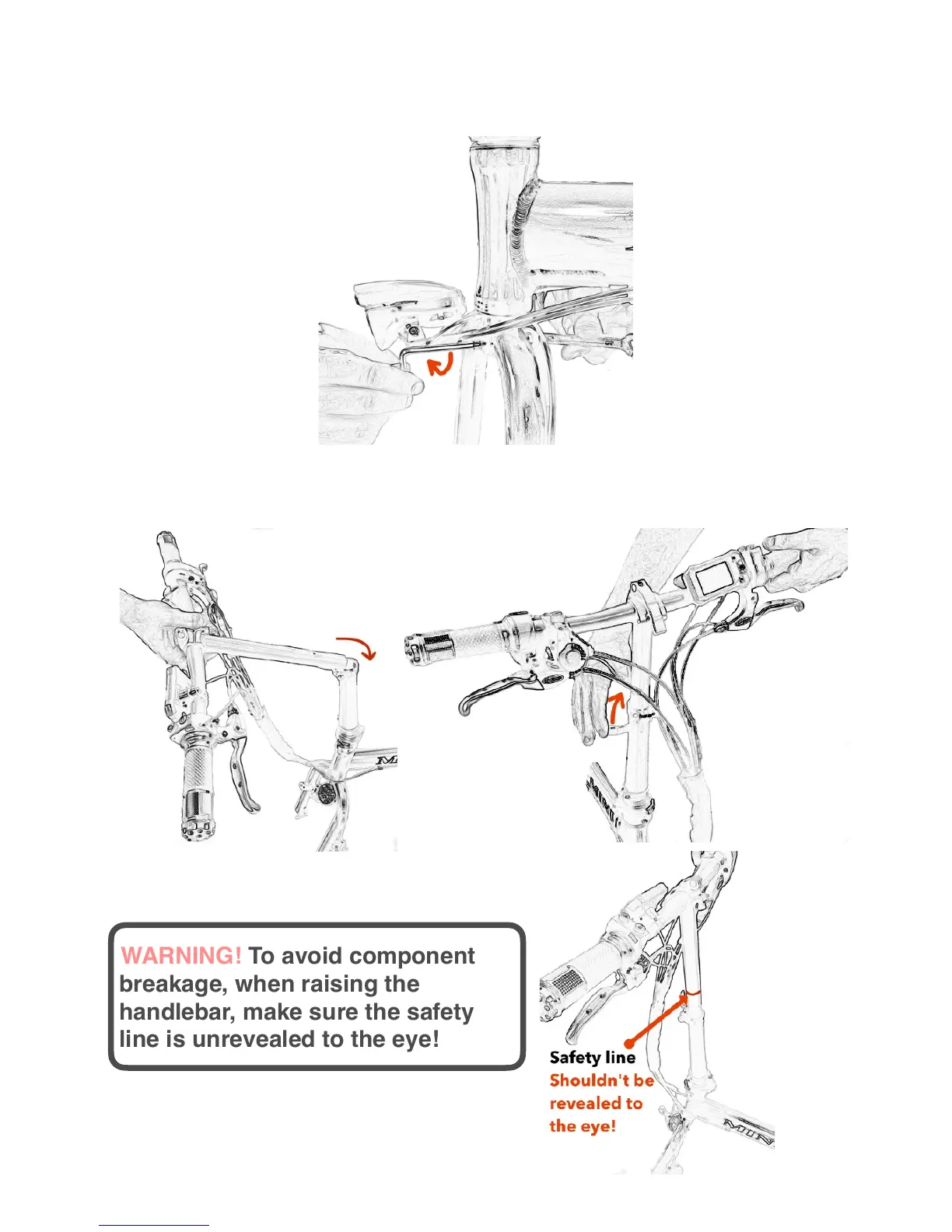 WARNING! To avoid component breakage, when raising the handlebar, make sure the safety line is unrevealed to the eye!

Safety line
Shouldn't be revealed to the eye!