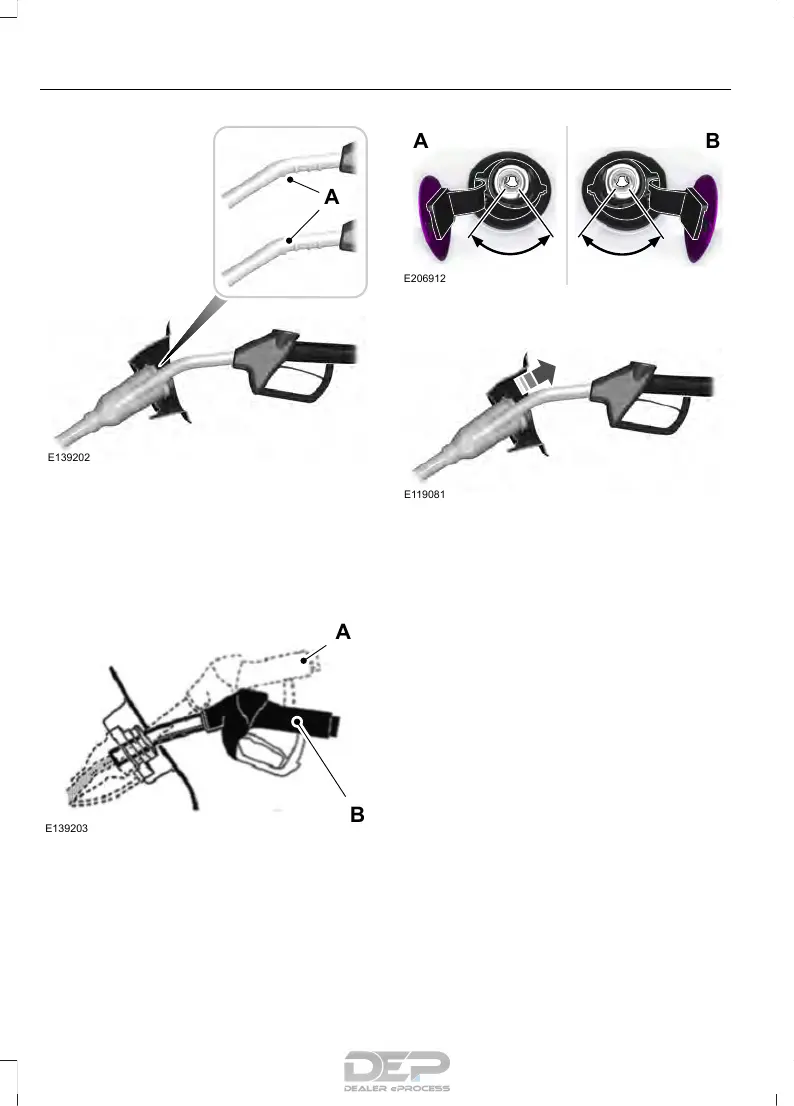 A

E139202

A

B

E139203

A

B

E206912

E119081

DEP
DEALER ePROCESS