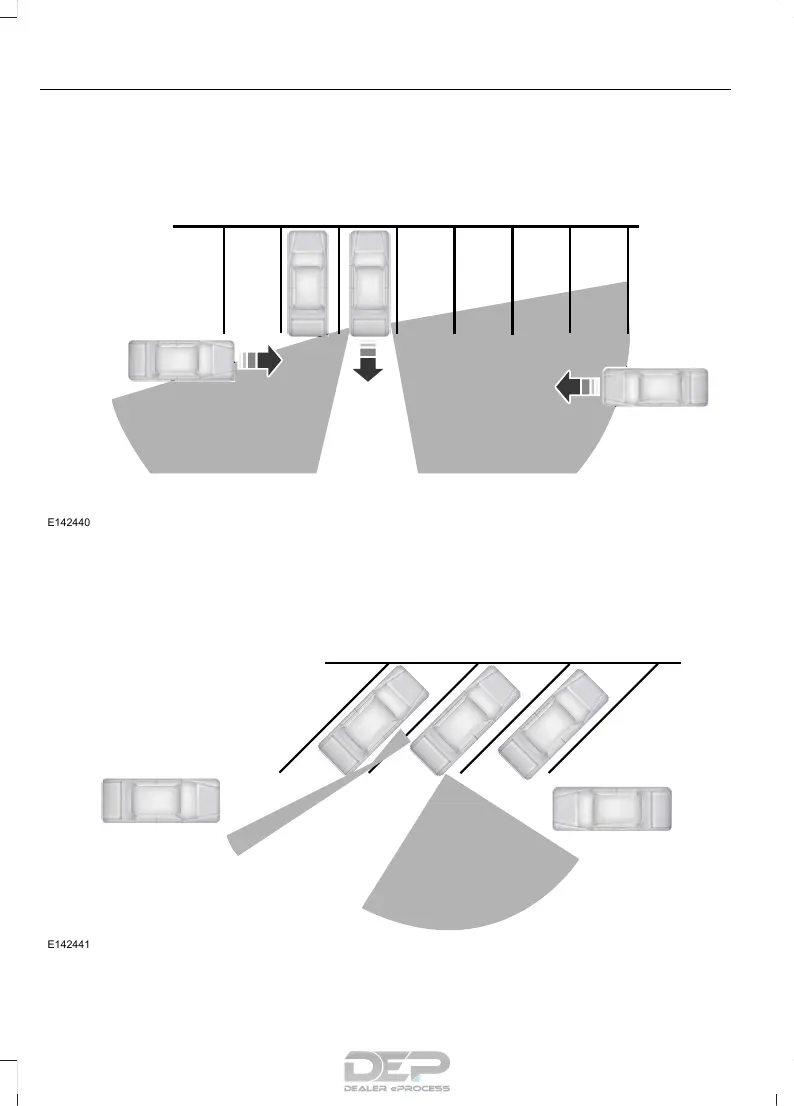 E142440

E142441

DEP
DEALER ePROCESS