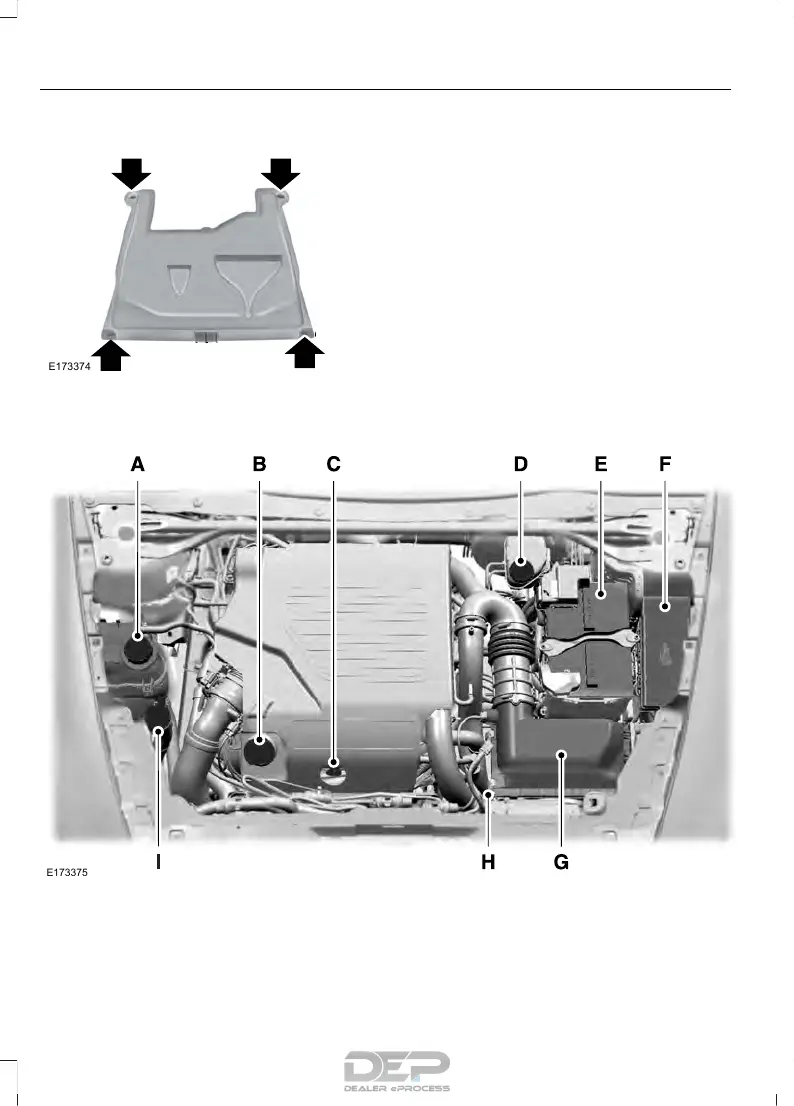 E173374

A B C D E F

I H G

E173375

DEP
DEALER ePROCESS